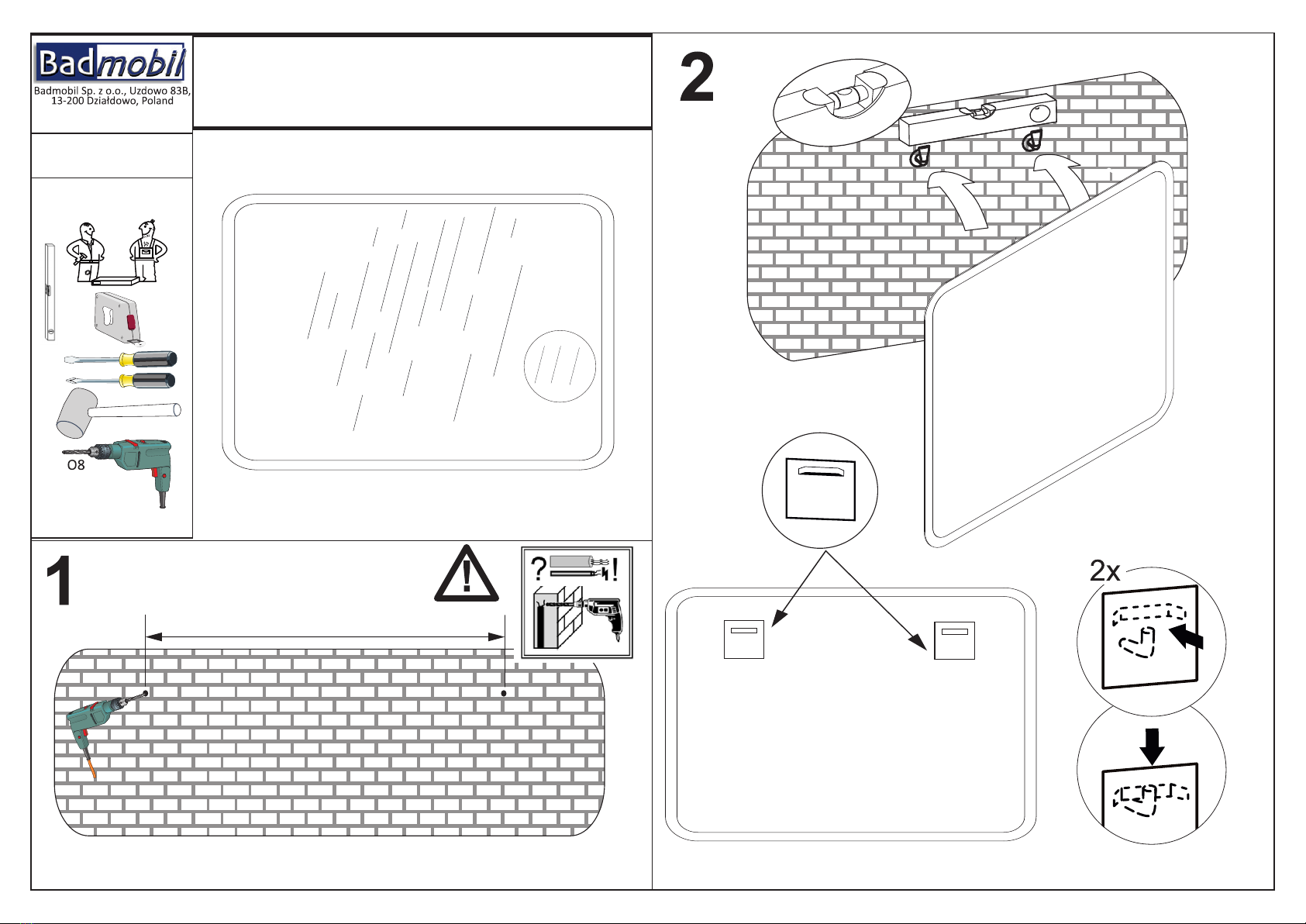 Badmobil

Badmobil Sp. z o.o., Uzdowo 83B, 13-200 Działdowo, Poland

O8

1

?

!

2

2x