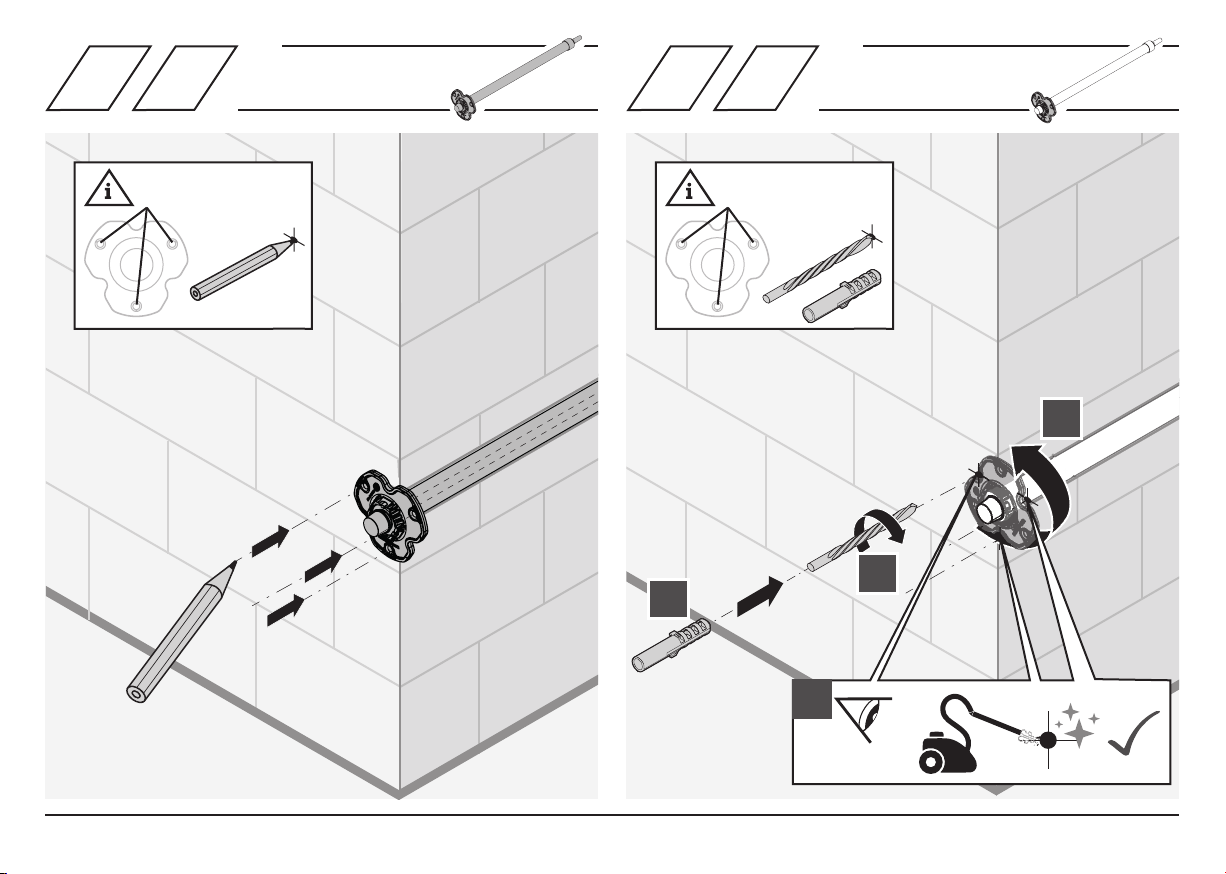 i

i