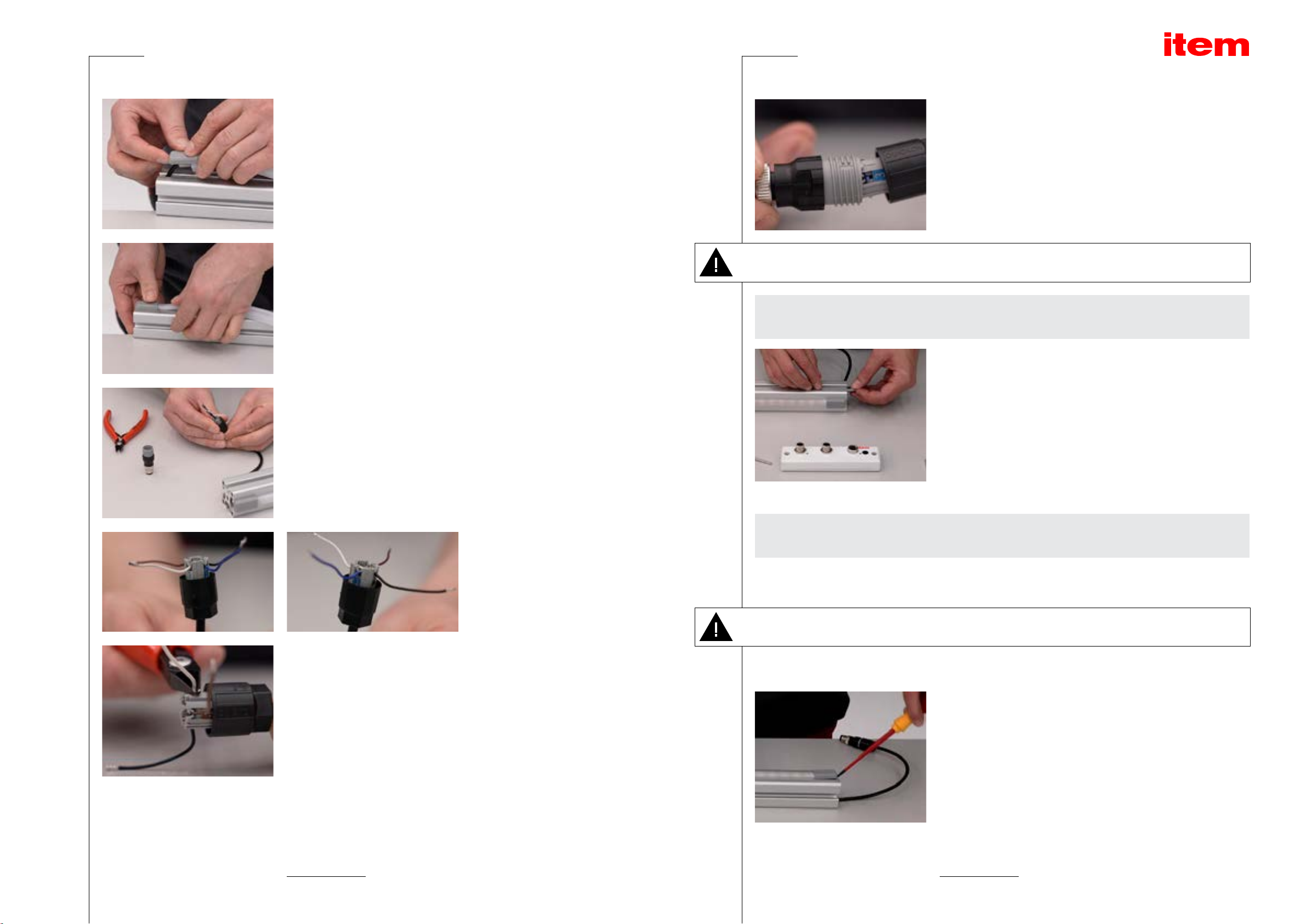 item