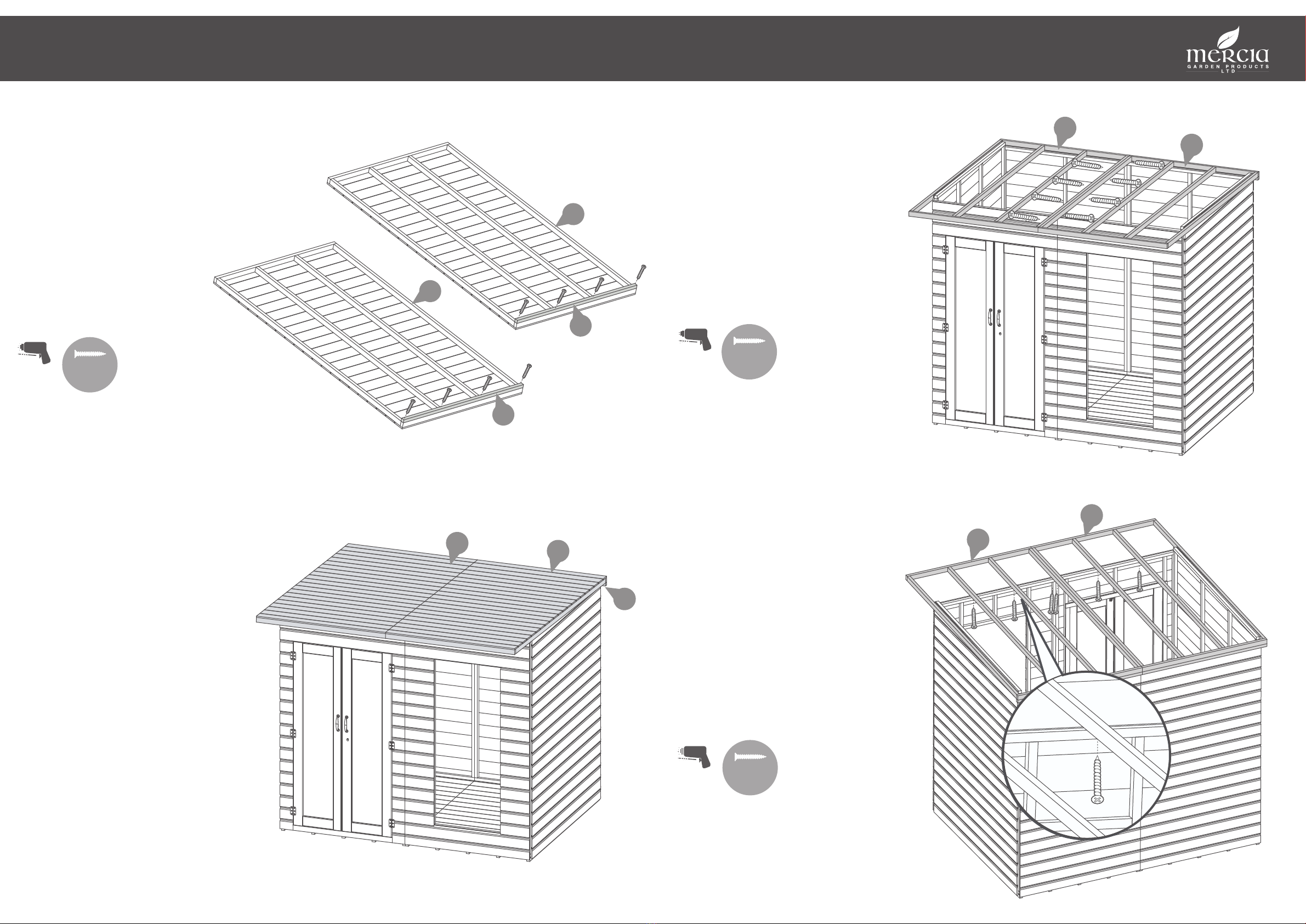 mercia
GARDEN PRODUCTS
LTD