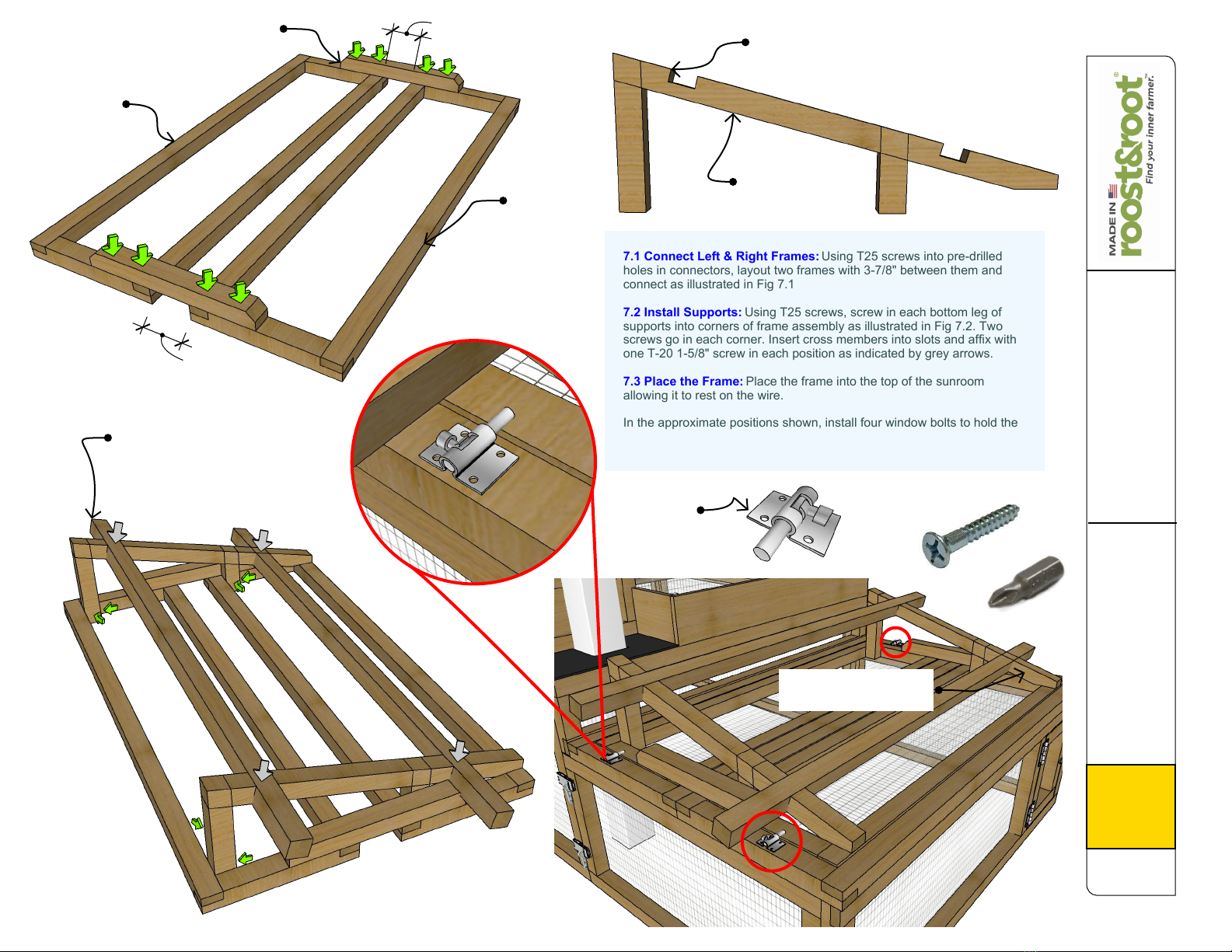 7.1 Connect Left & Right Frames: Using T25 screws into pre-drilled holes in connectors, layout two frames with 3-7/8" between them and connect as illustrated in Fig 7.1

7.2 Install Supports: Using T25 screws, screw in each bottom leg of supports into corners of frame assembly as illustrated in Fig 7.2. Two screws go in each corner. Insert cross members into slots and affix with one T-20 1-5/8" screw in each position as indicated by grey arrows.

7.3 Place the Frame: Place the frame into the top of the sunroom allowing it to rest on the wire.

In the approximate positions shown, install four window bolts to hold the

MADE IN roost&root® Find your inner farmer.™