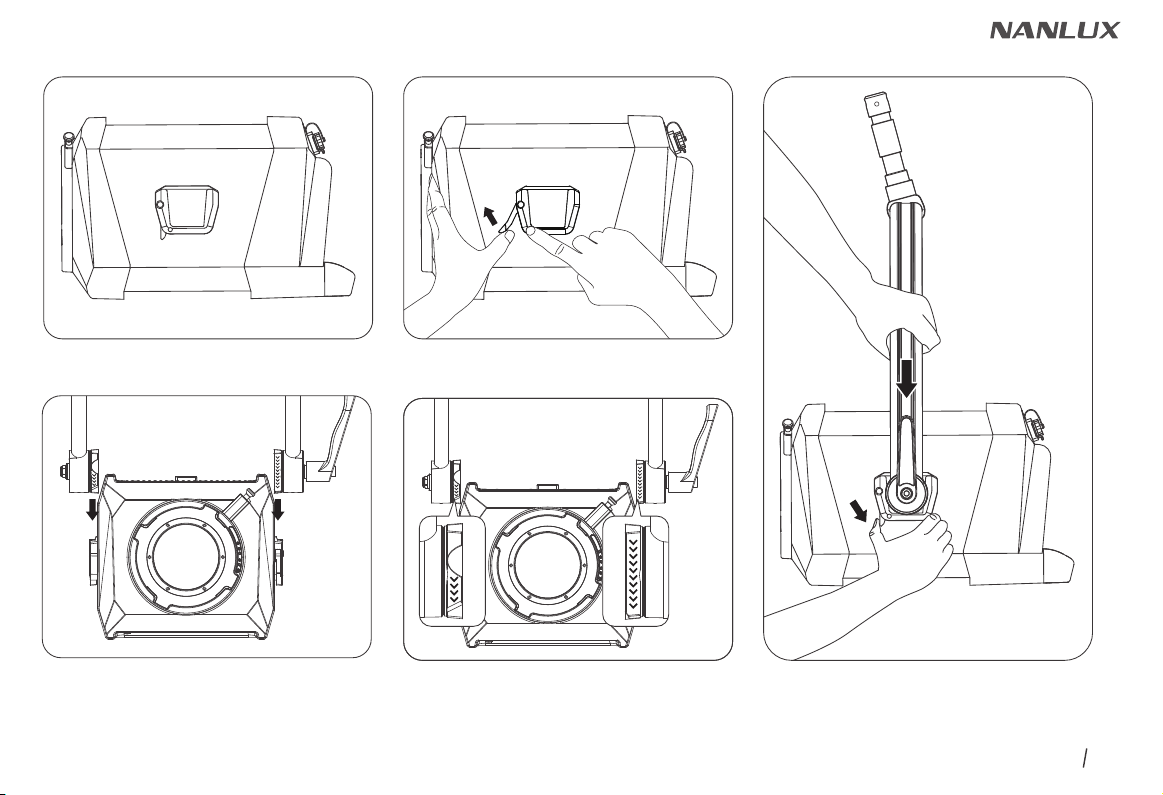 NANLUX