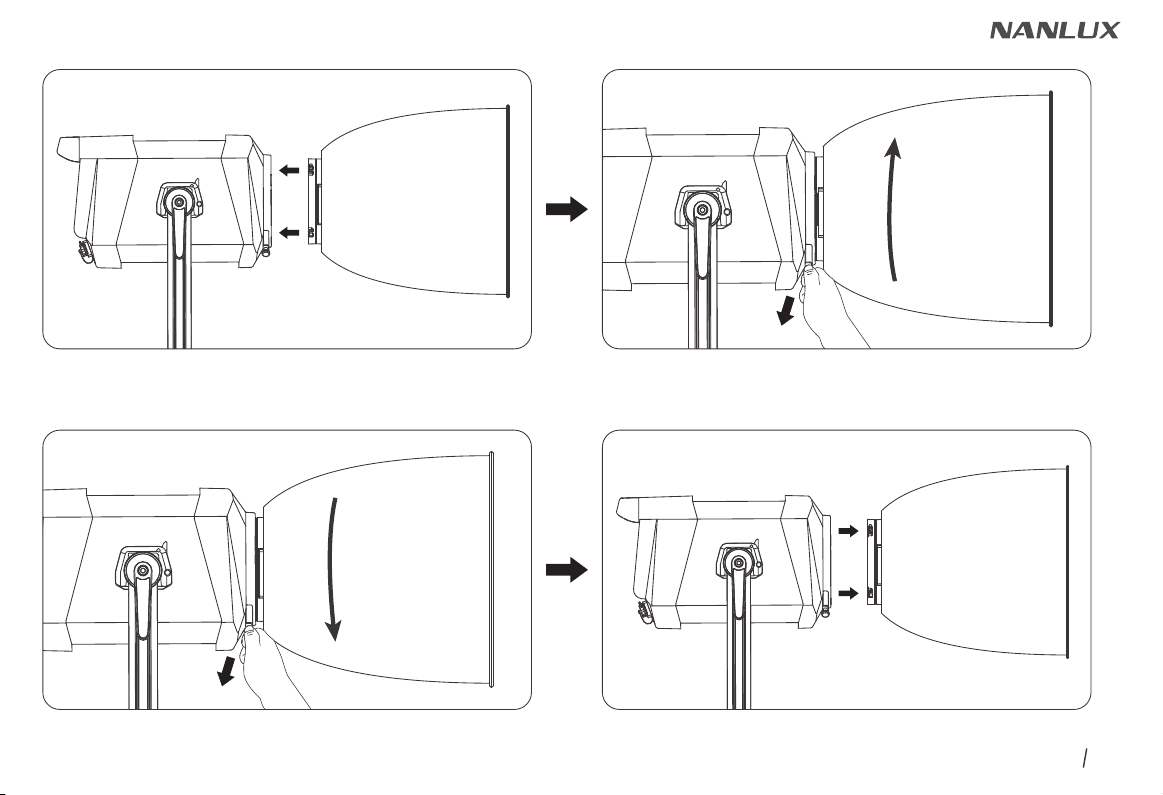 NANLUX