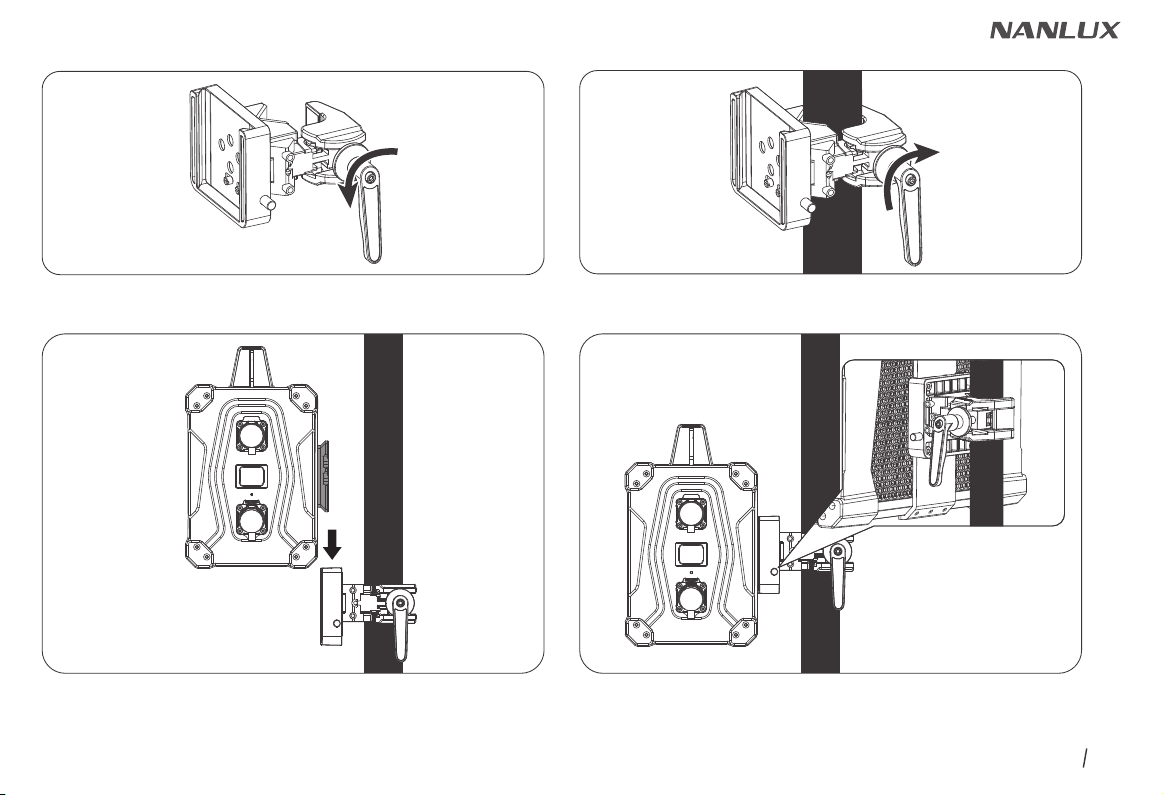 NANLUX