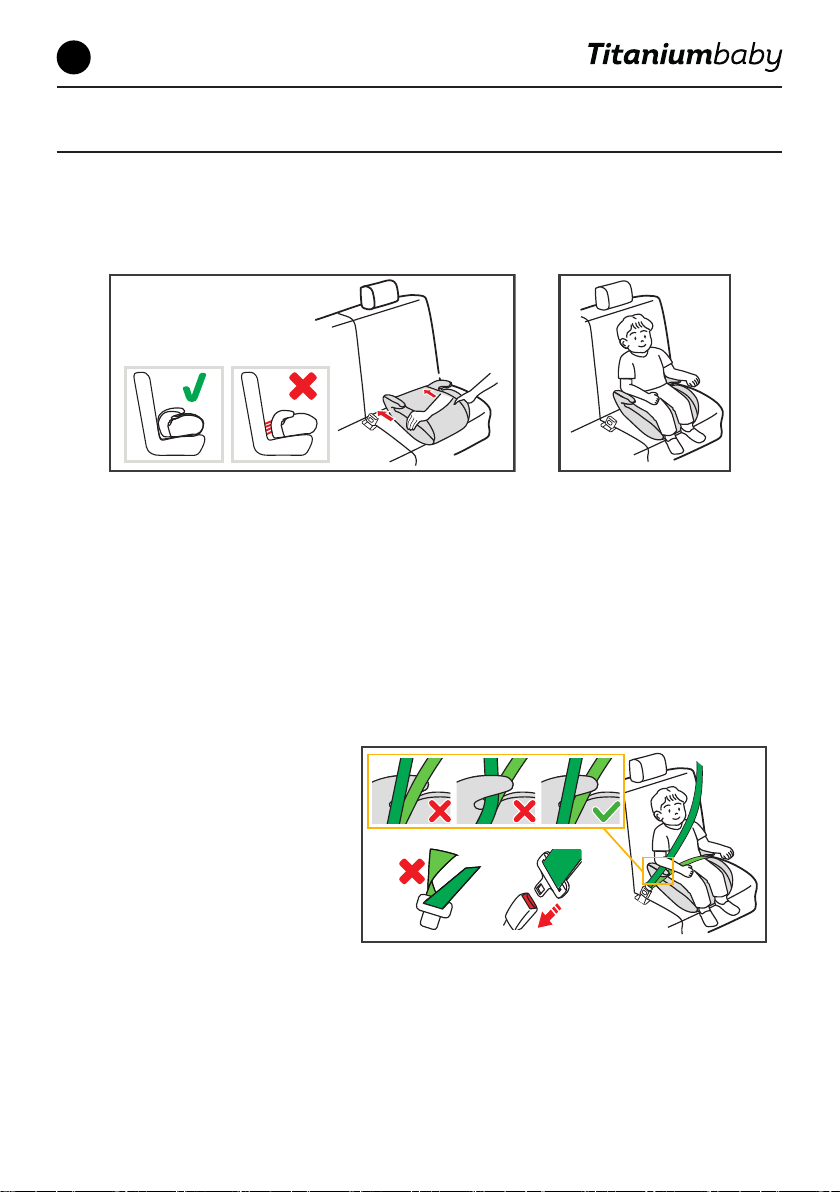 Titaniumbaby