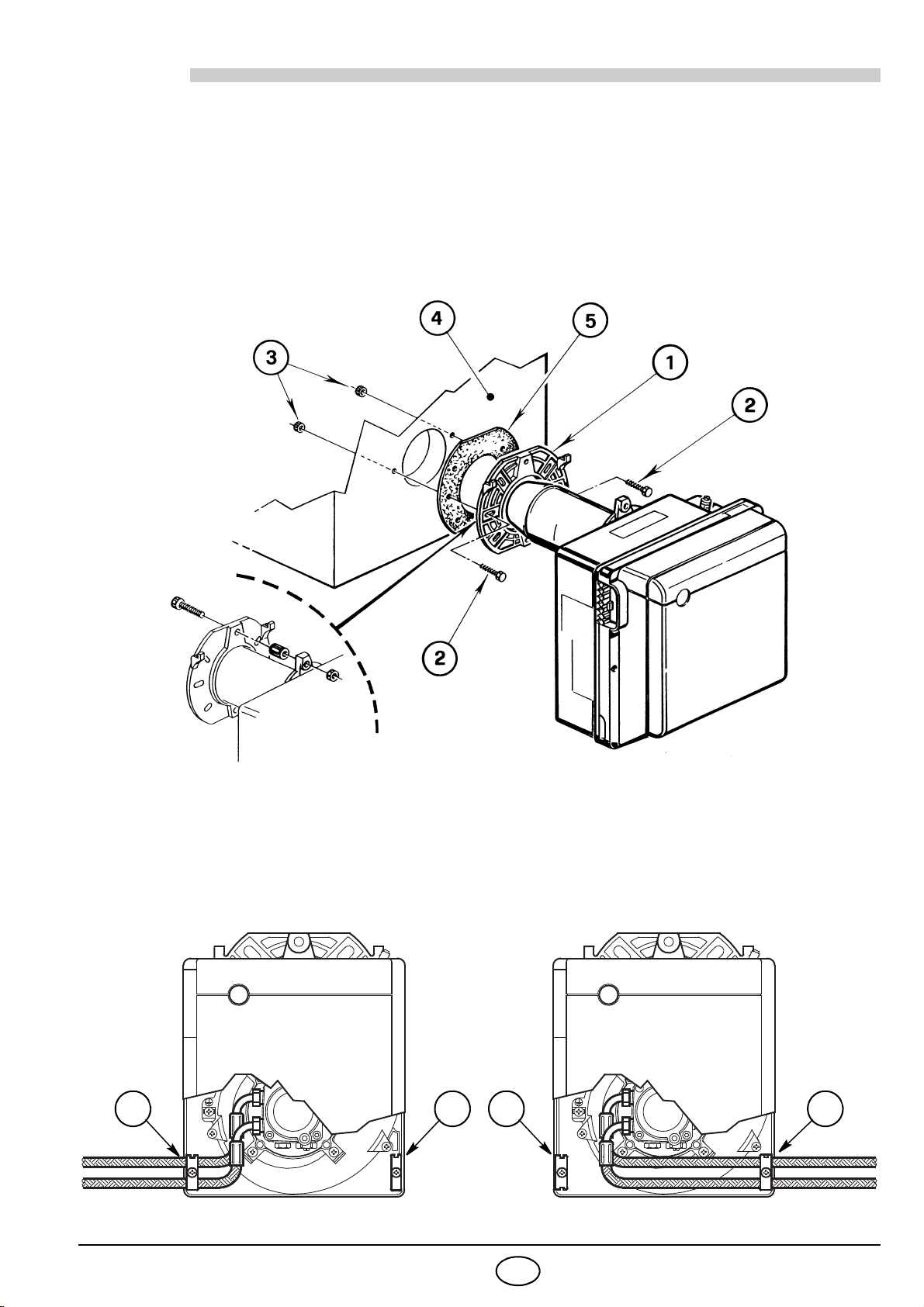 4
5
3
1
2
2