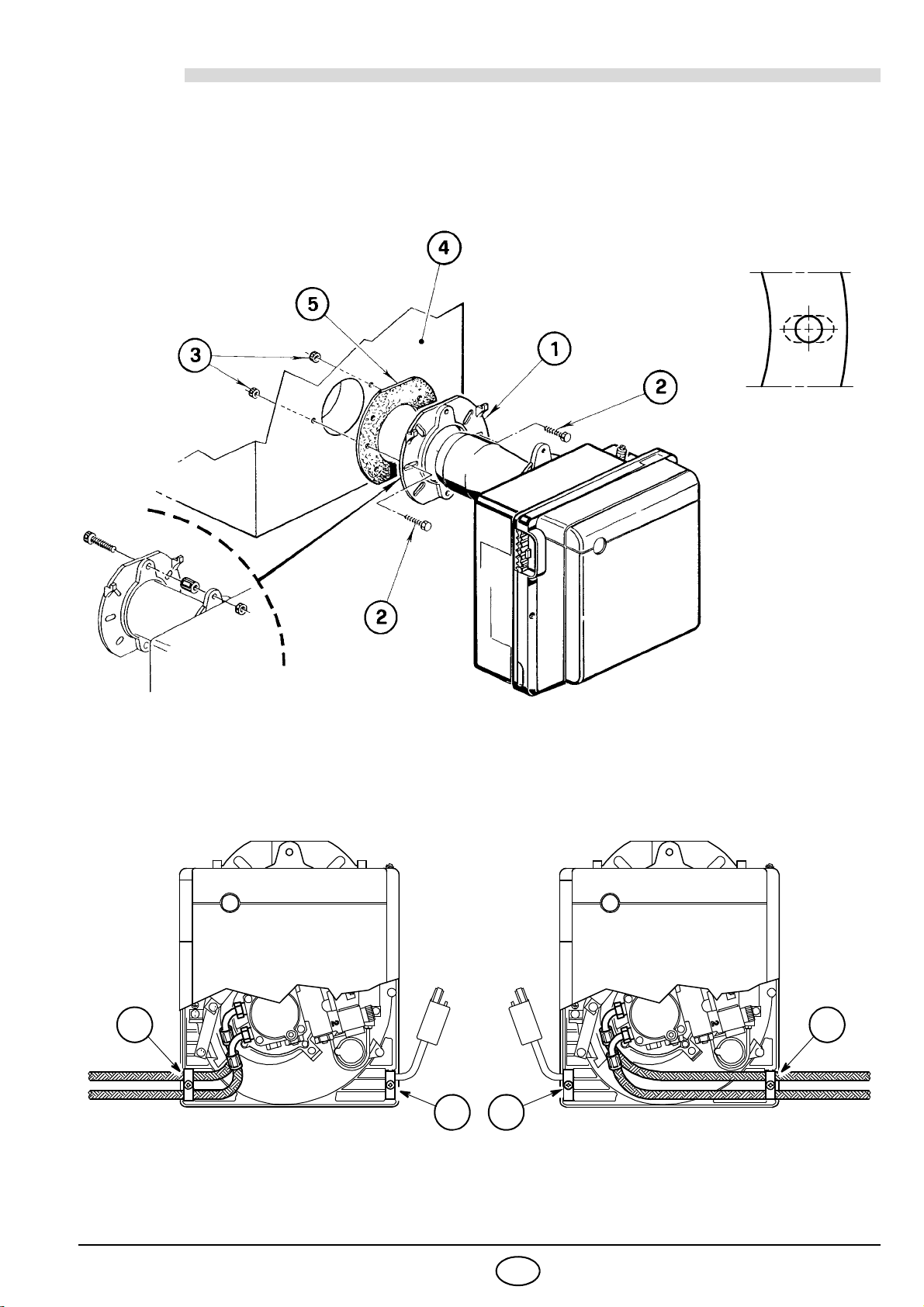 4

5

3

1

2

2