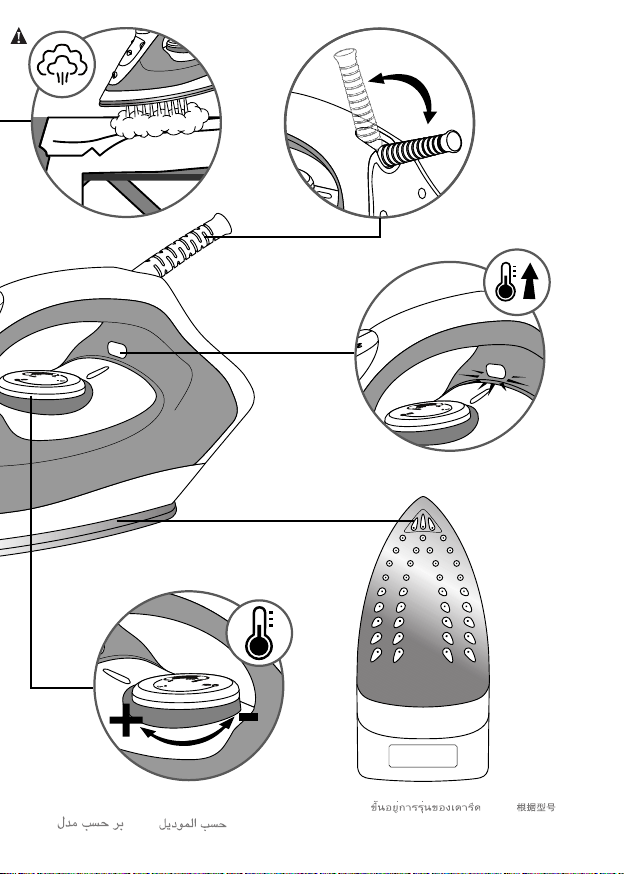 ขึ้นอยู่การรุ่นของเตารีด
根据型号
بر حسب مدل
حسب الموديل