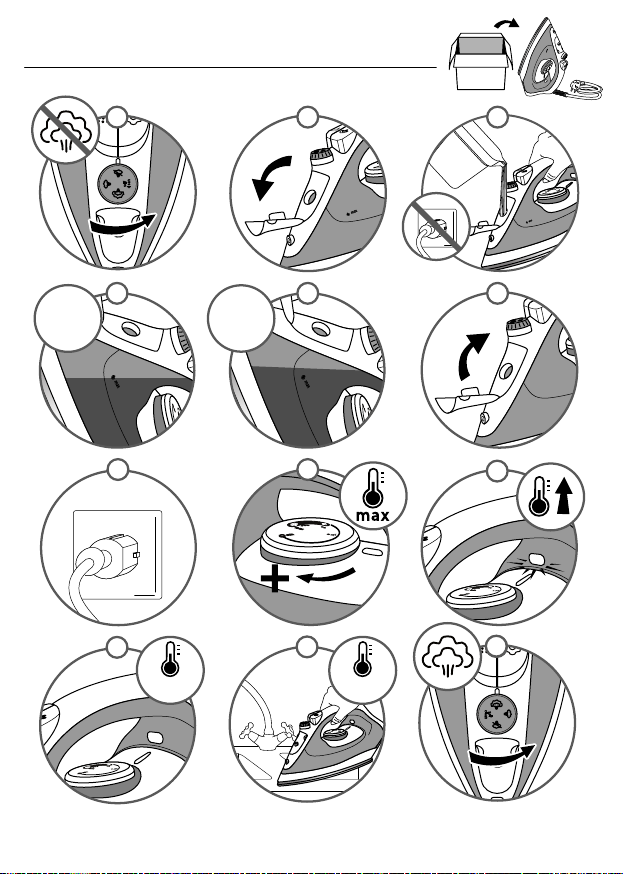 max