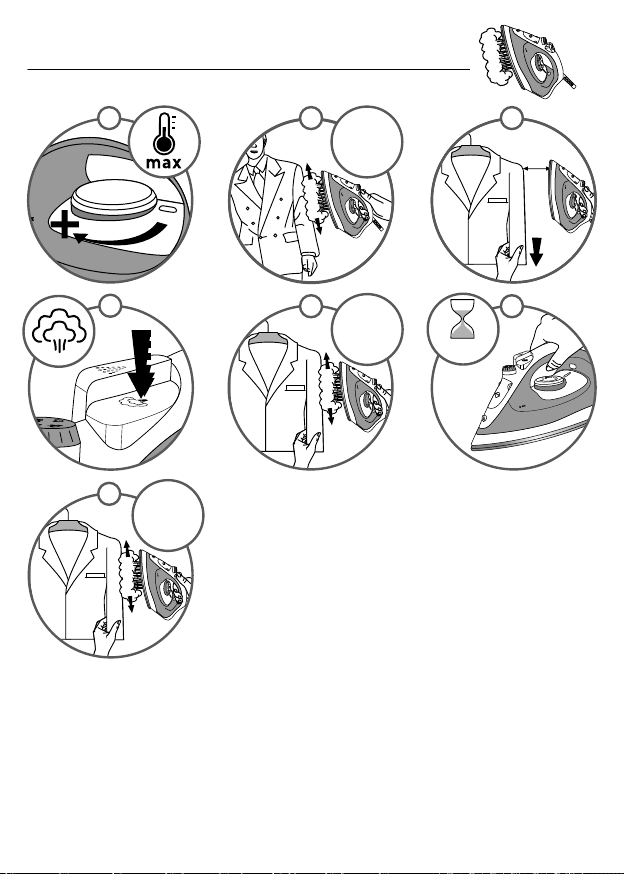 max