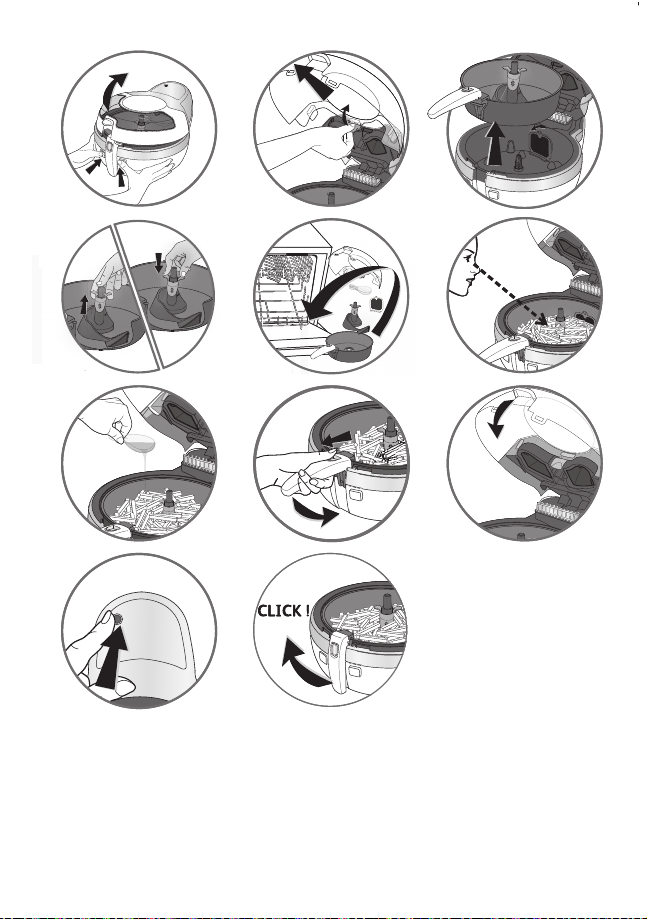 CLICK !