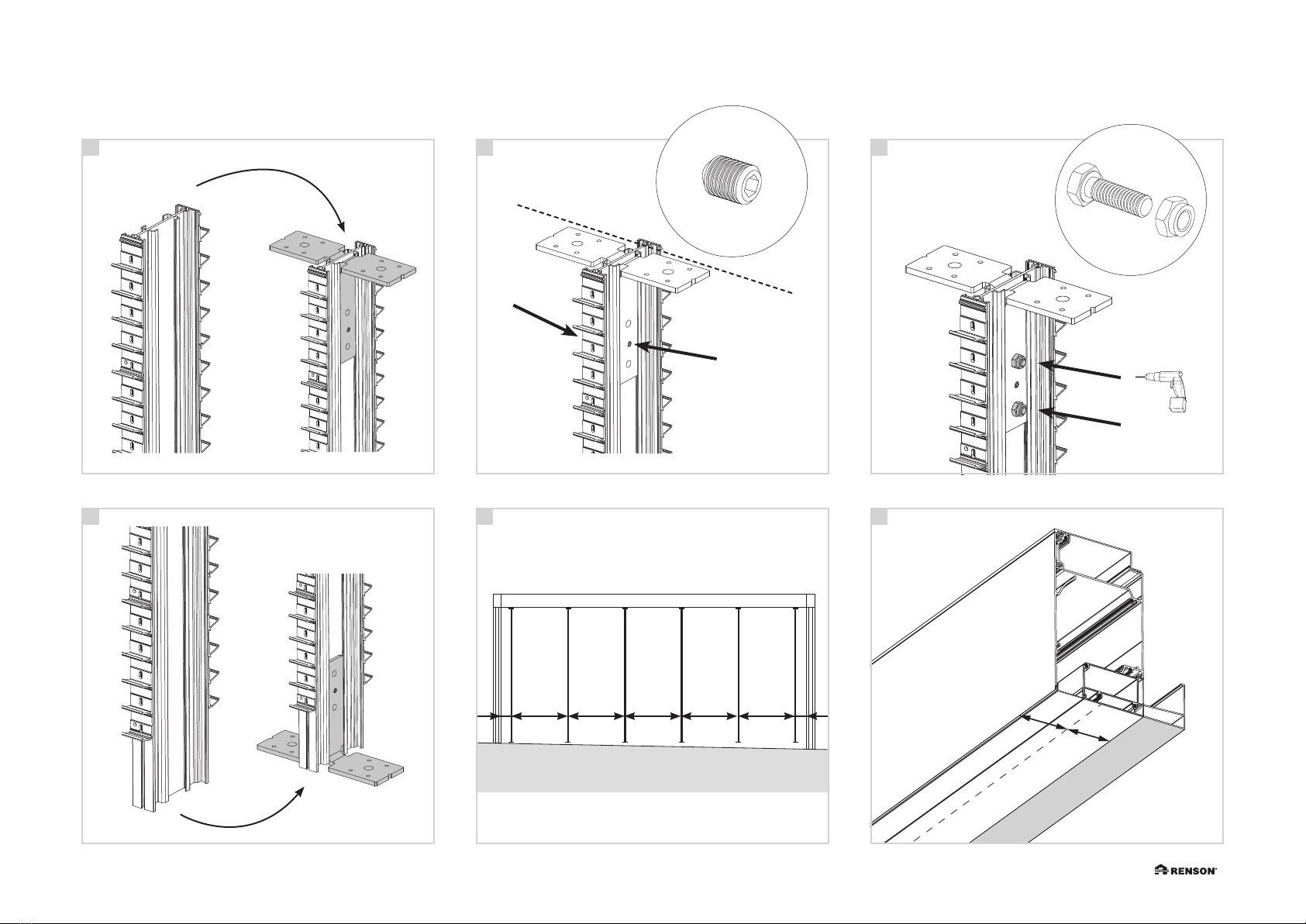 RENSON