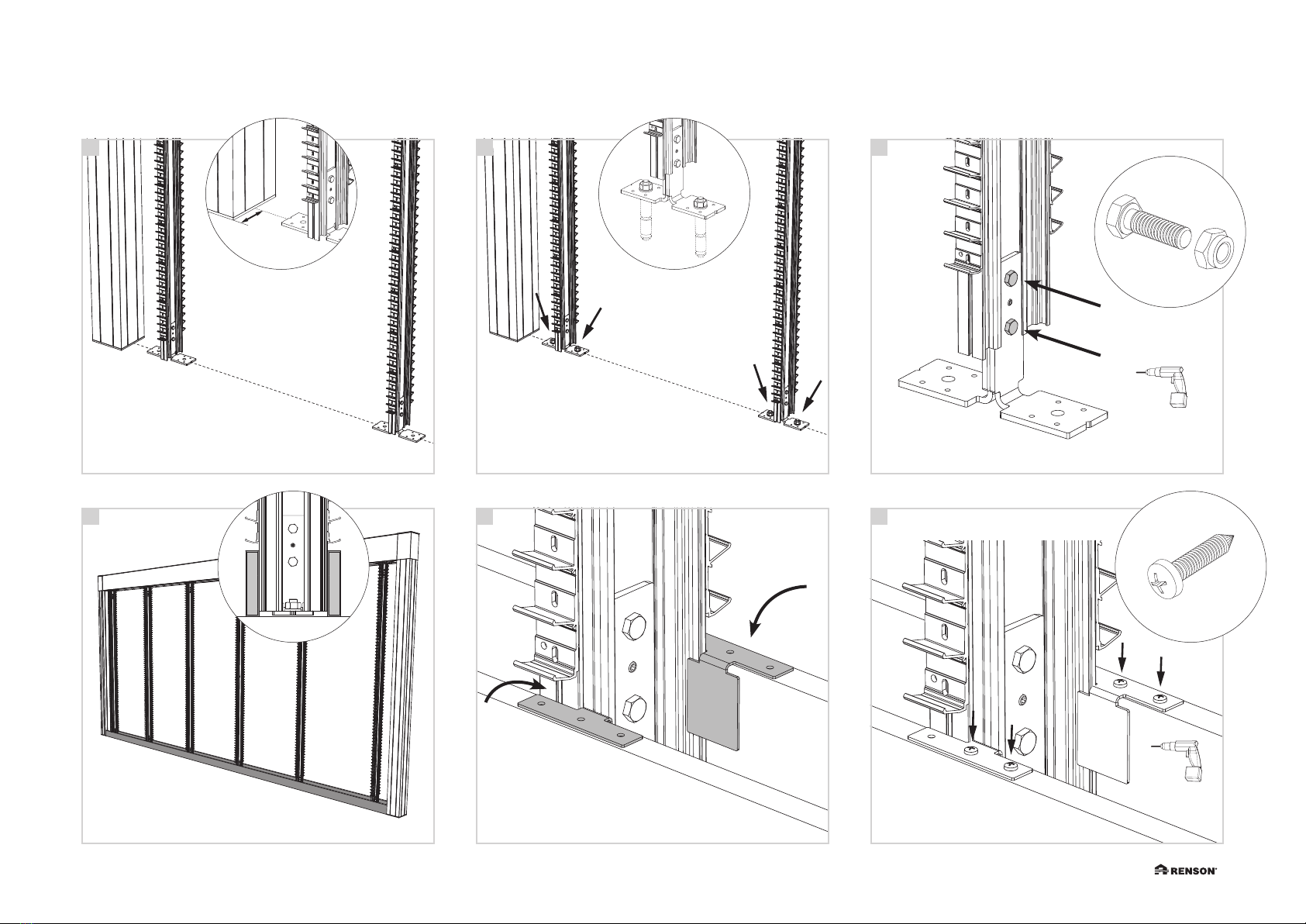 RENSON