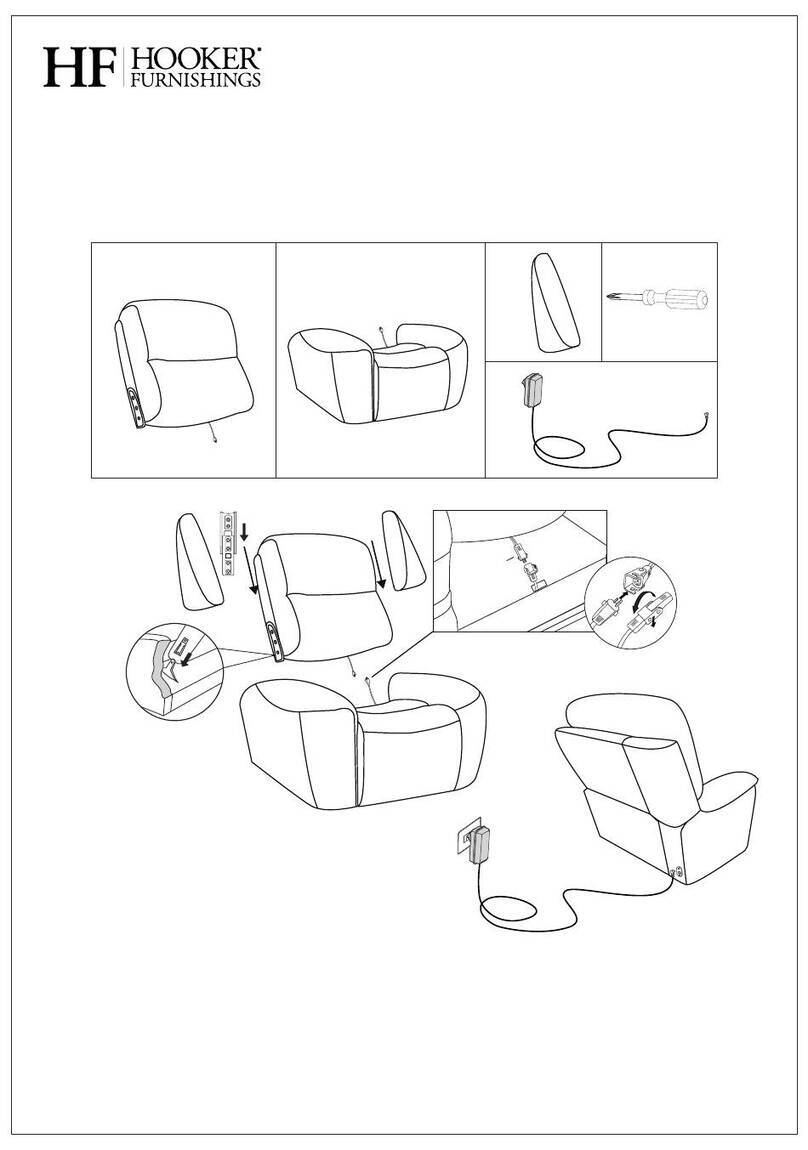 HF HOOKER®
FURNISHINGS