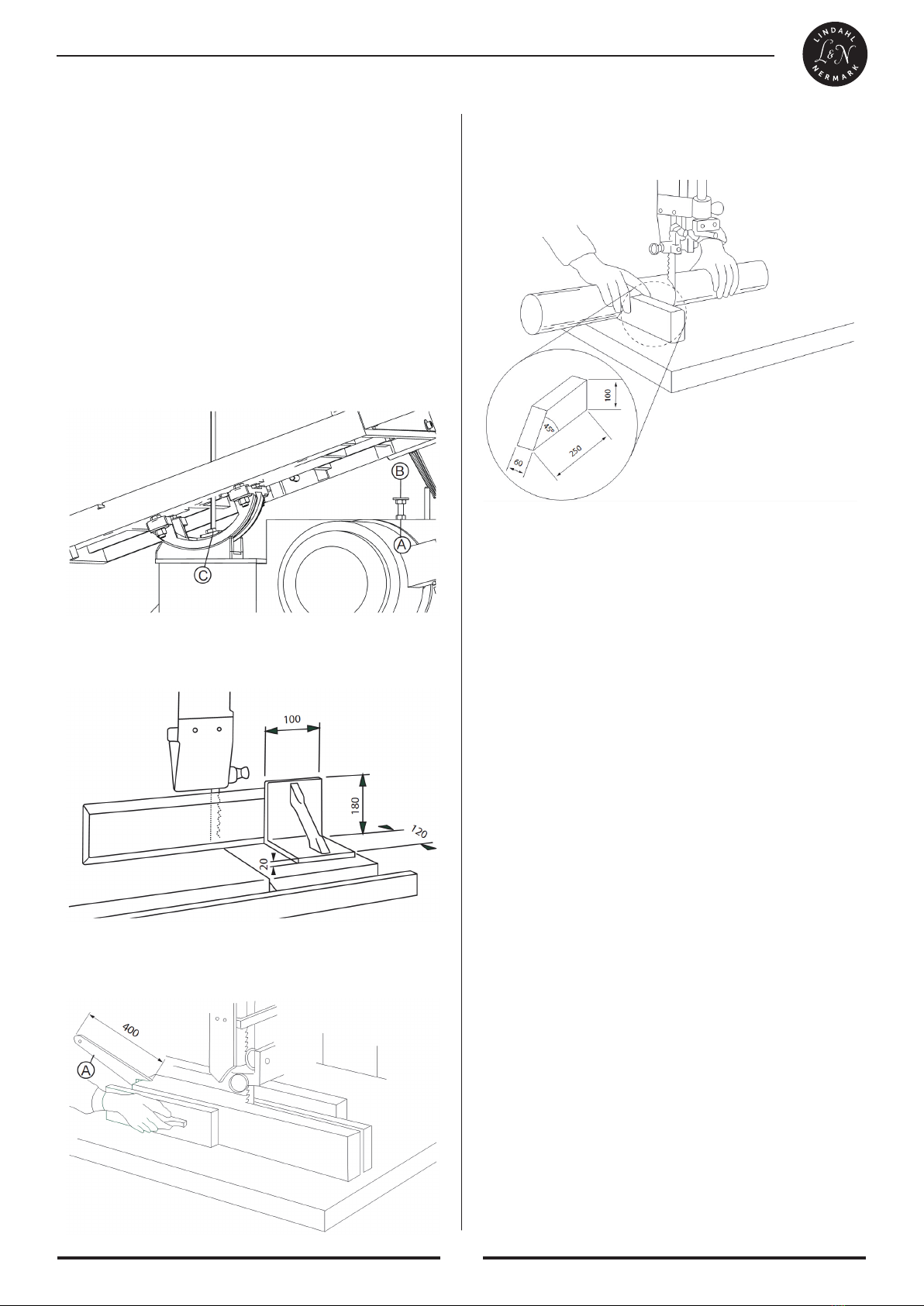 LINDAHL L&N NERMARK

B
A
C

100
180
120
20

400
A

100
45°
250
60