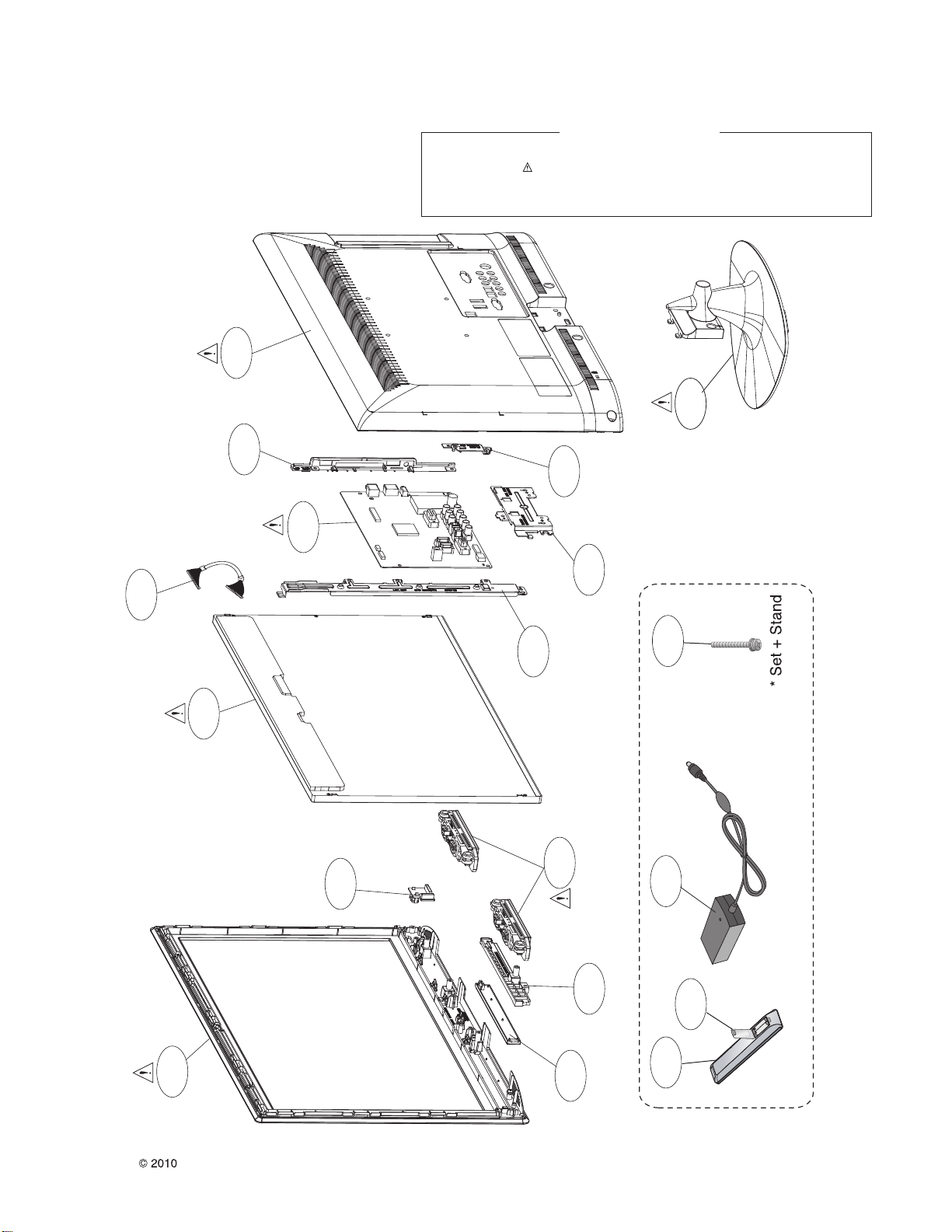 * Set + Stand

© 2010