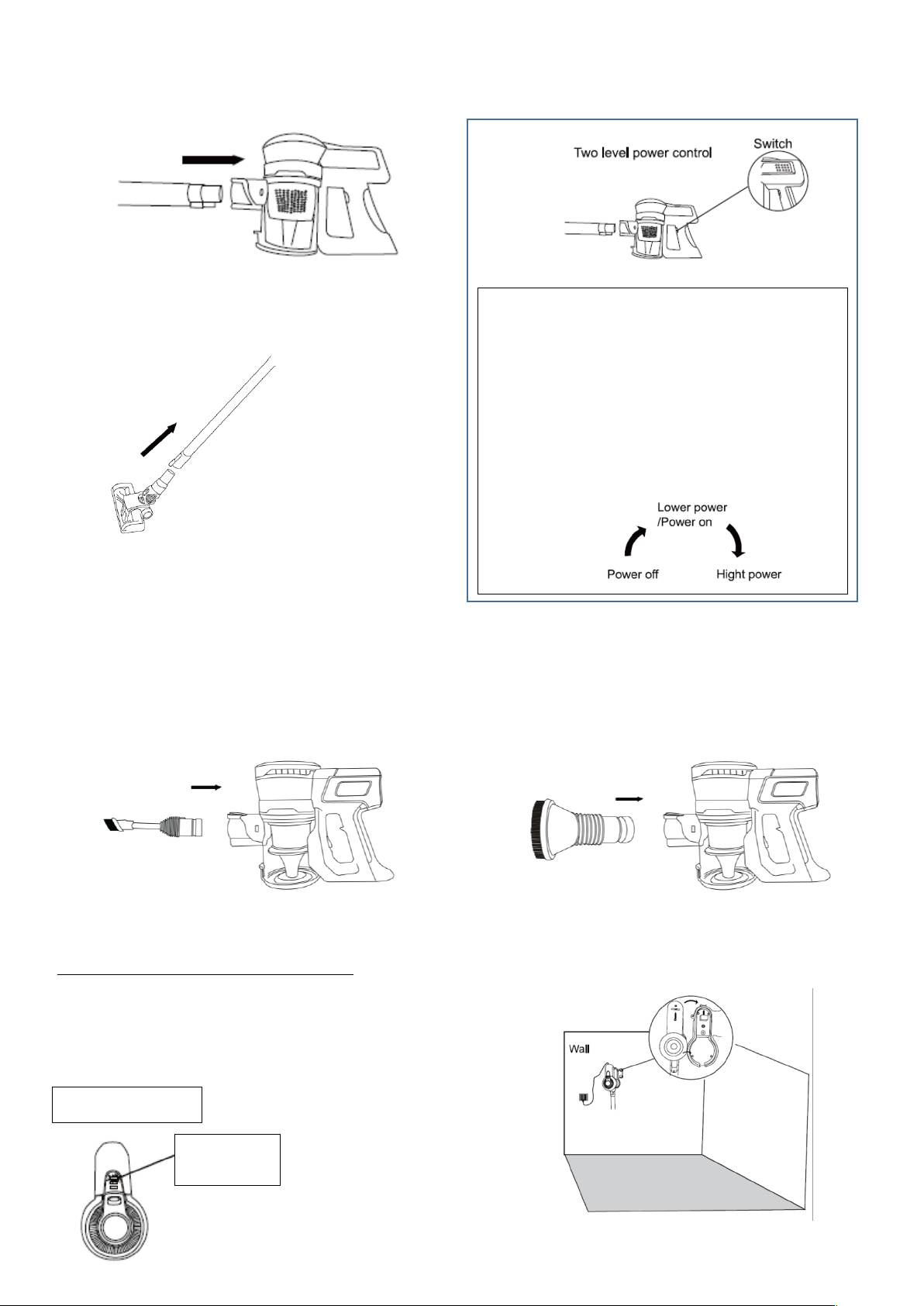 Two level power control

Switch

Lower power
/Power on

Power off

Hight power

Wall