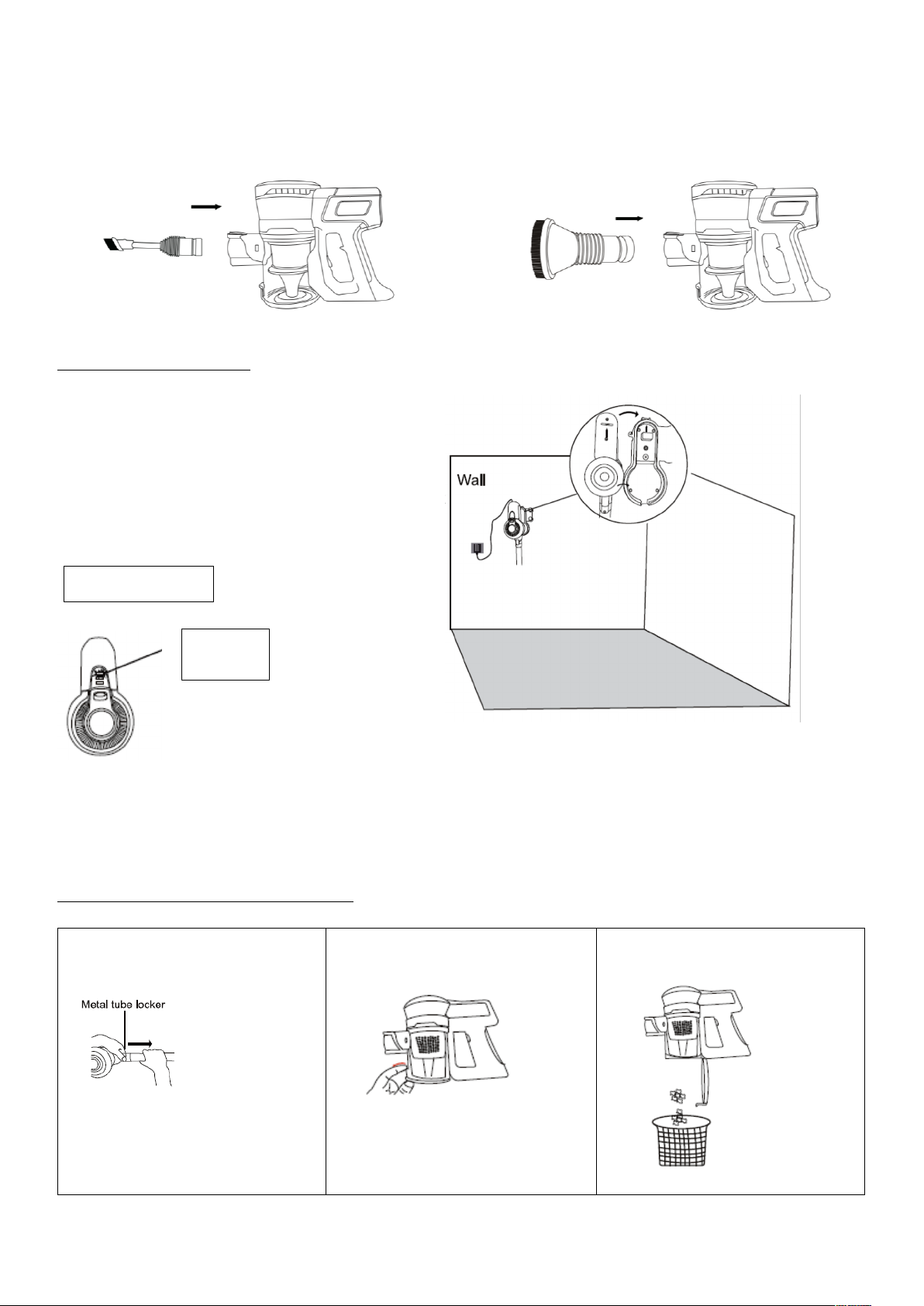 Wall

Metal tube locker