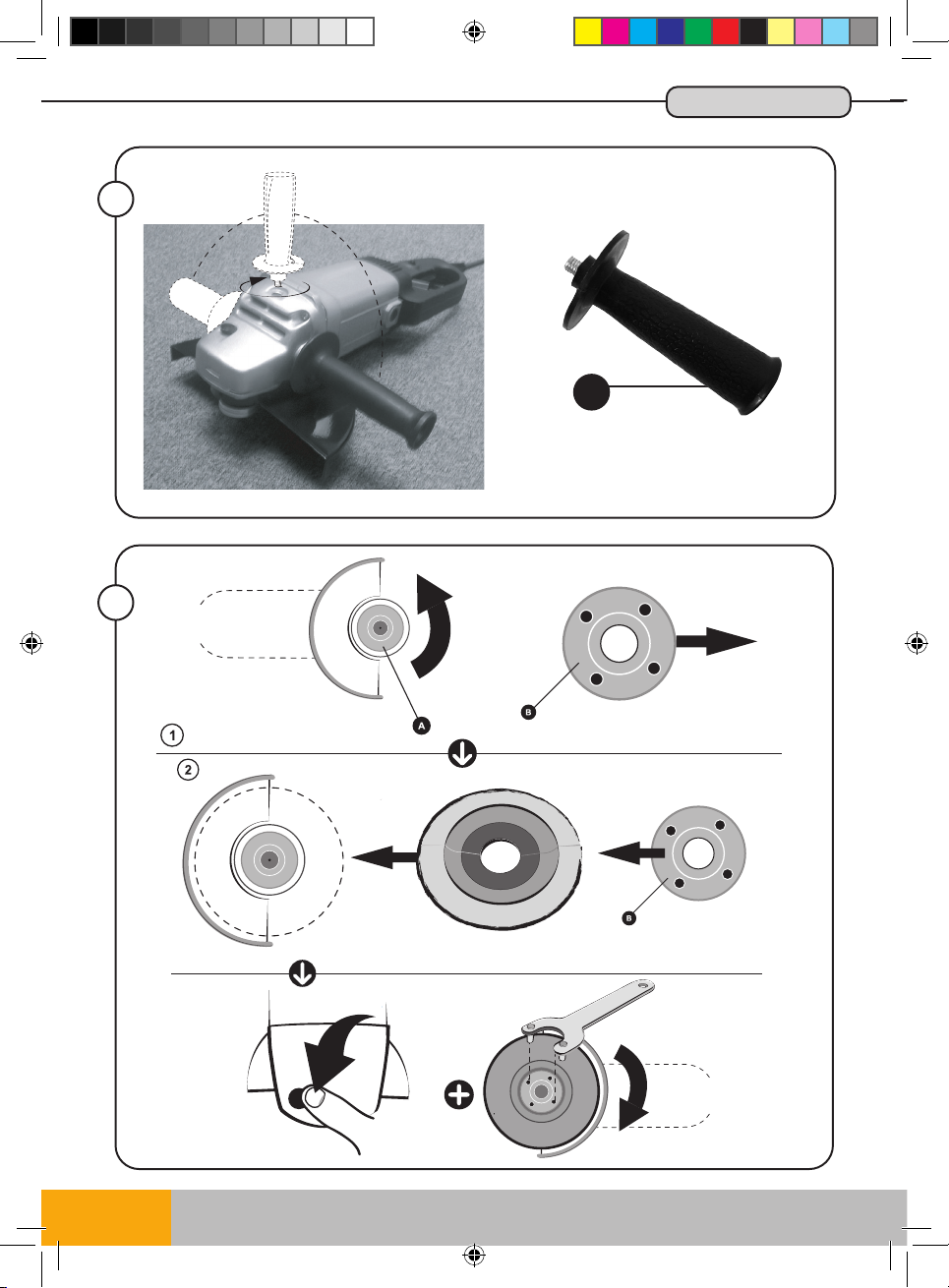 A

B

1

2

B