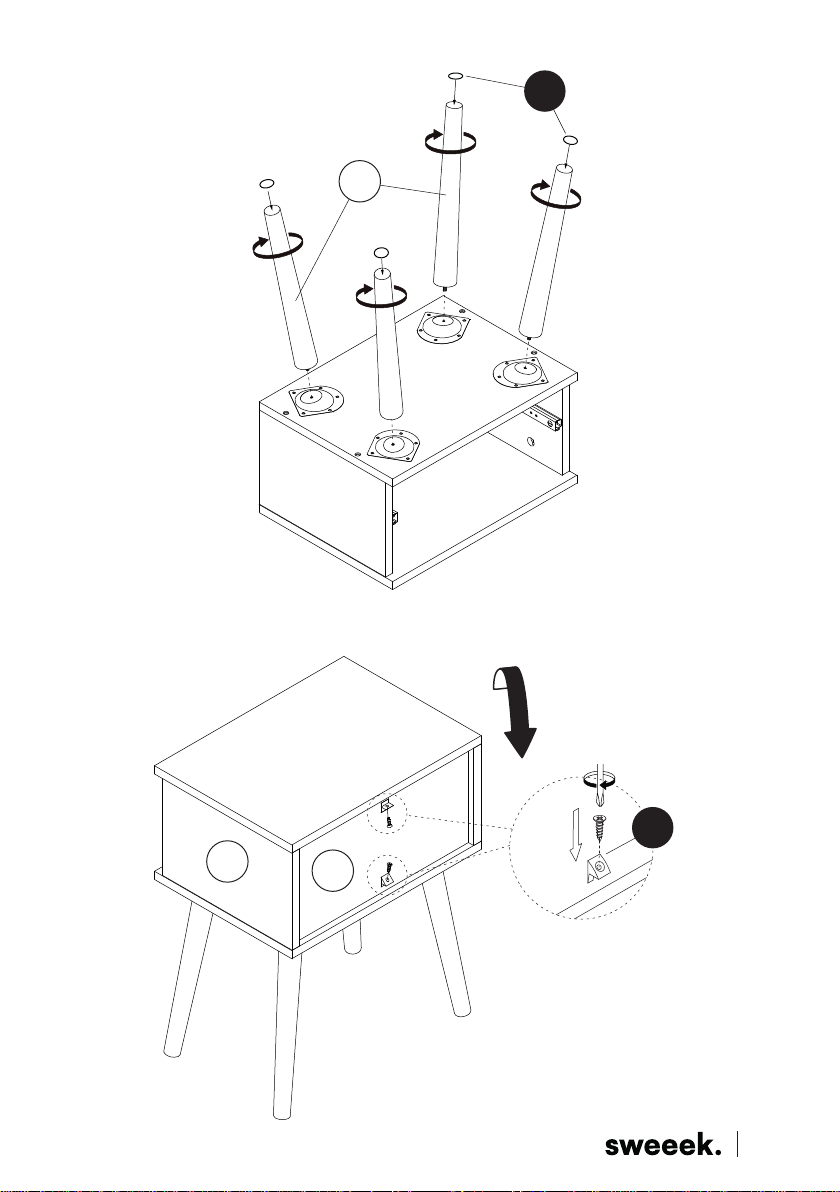 sweeek.