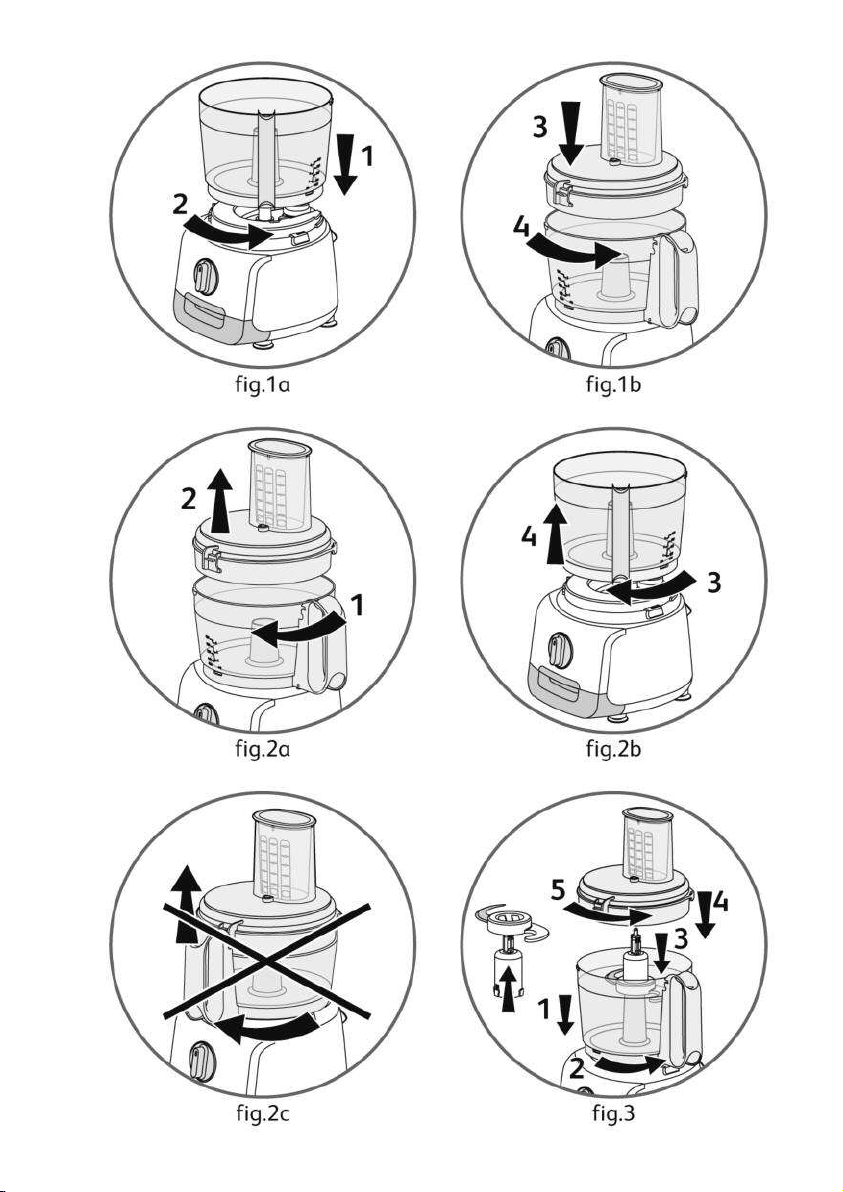 1
2
fig.1a

3
4
fig.1b

2
1
fig.2a

4
3
fig.2b

fig.2c

5
4
3
1
2
fig.3