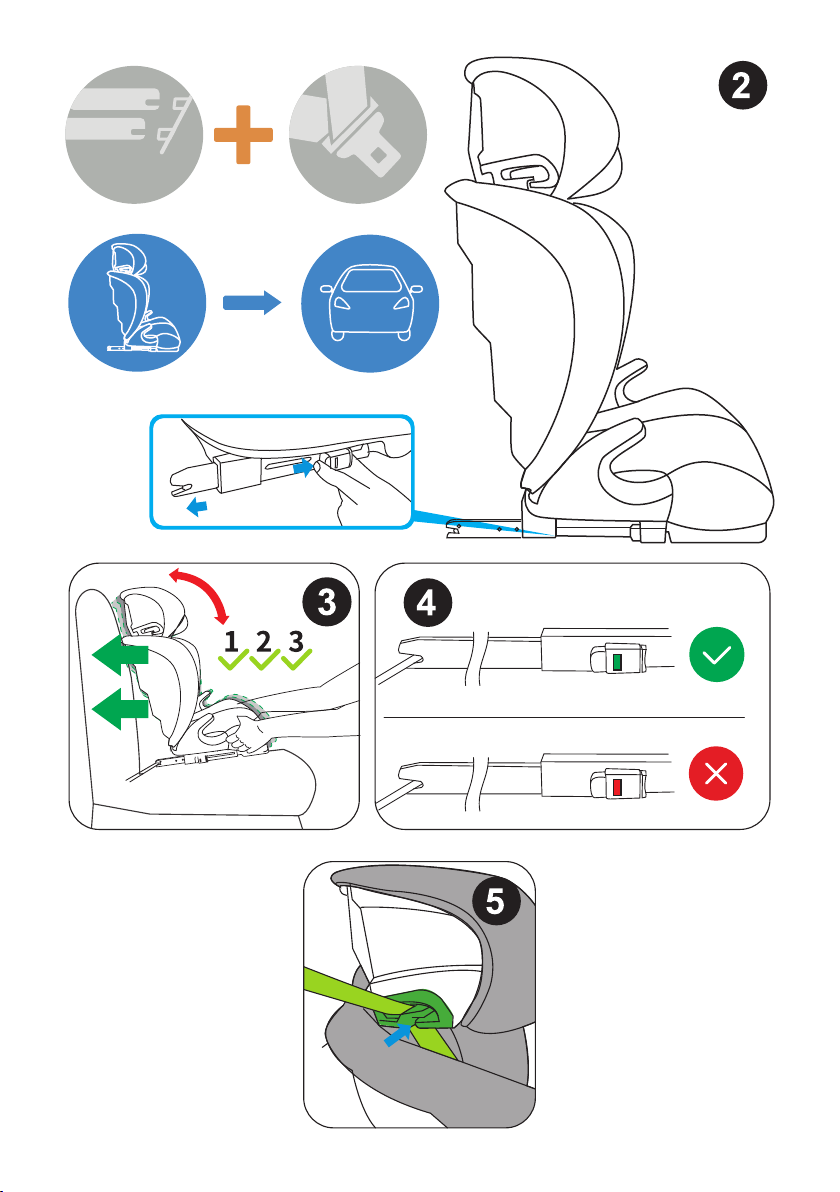 2

3

1 2 3

4

5