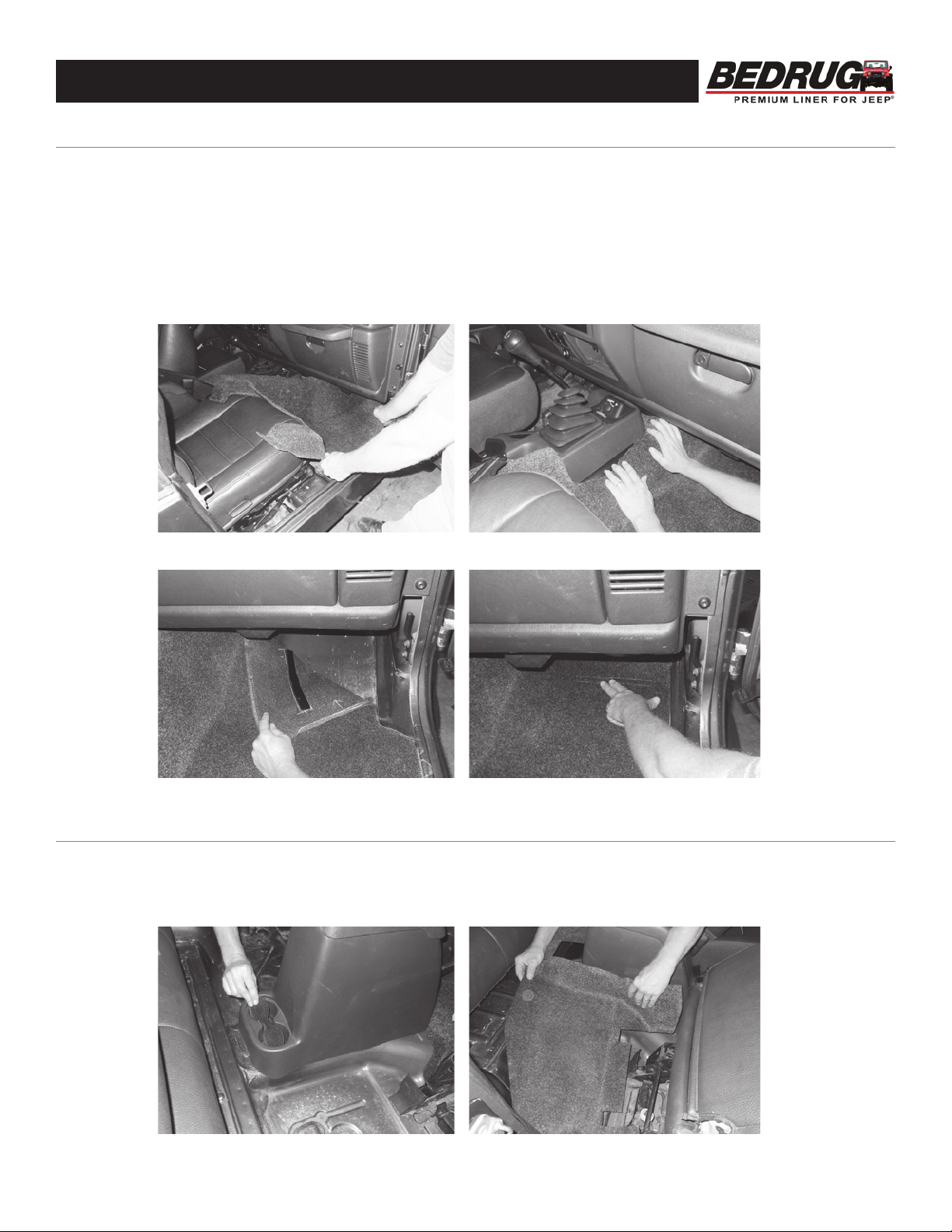 BEDRUG
PREMIUM LINER FOR JEEP®