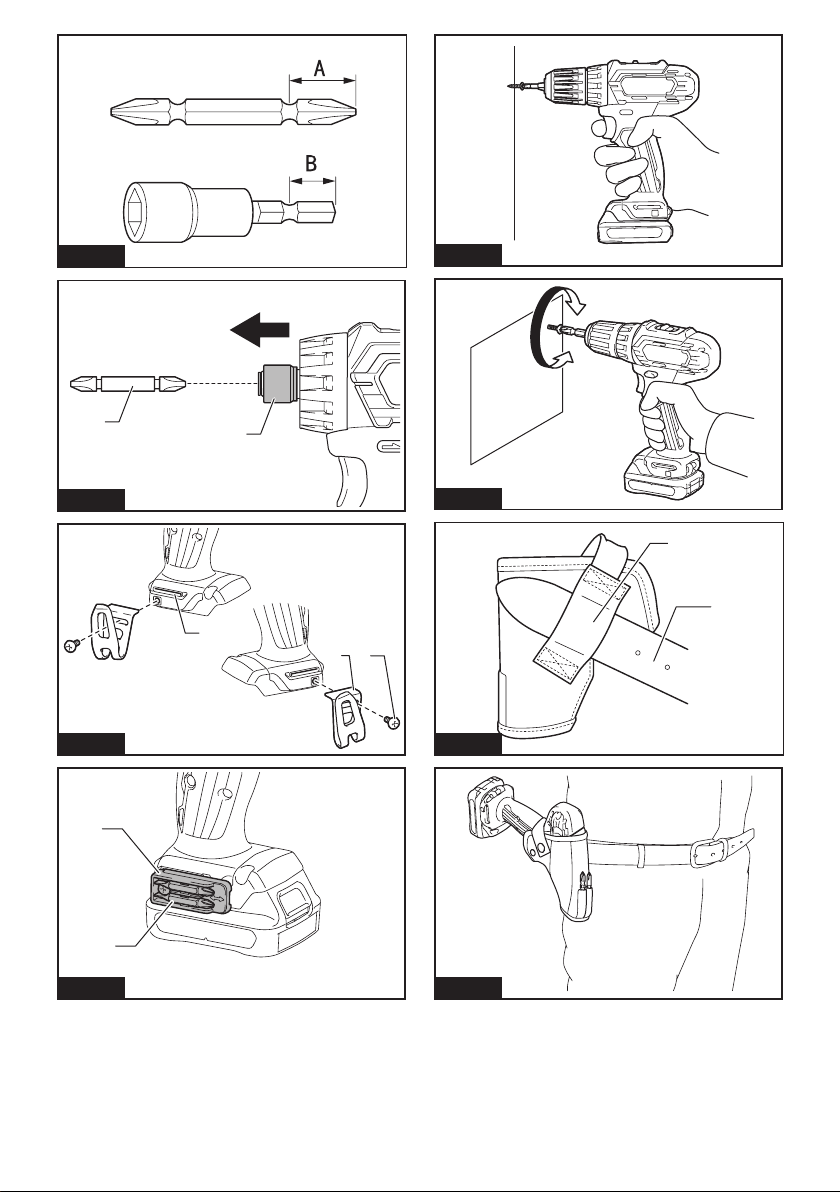 A

B