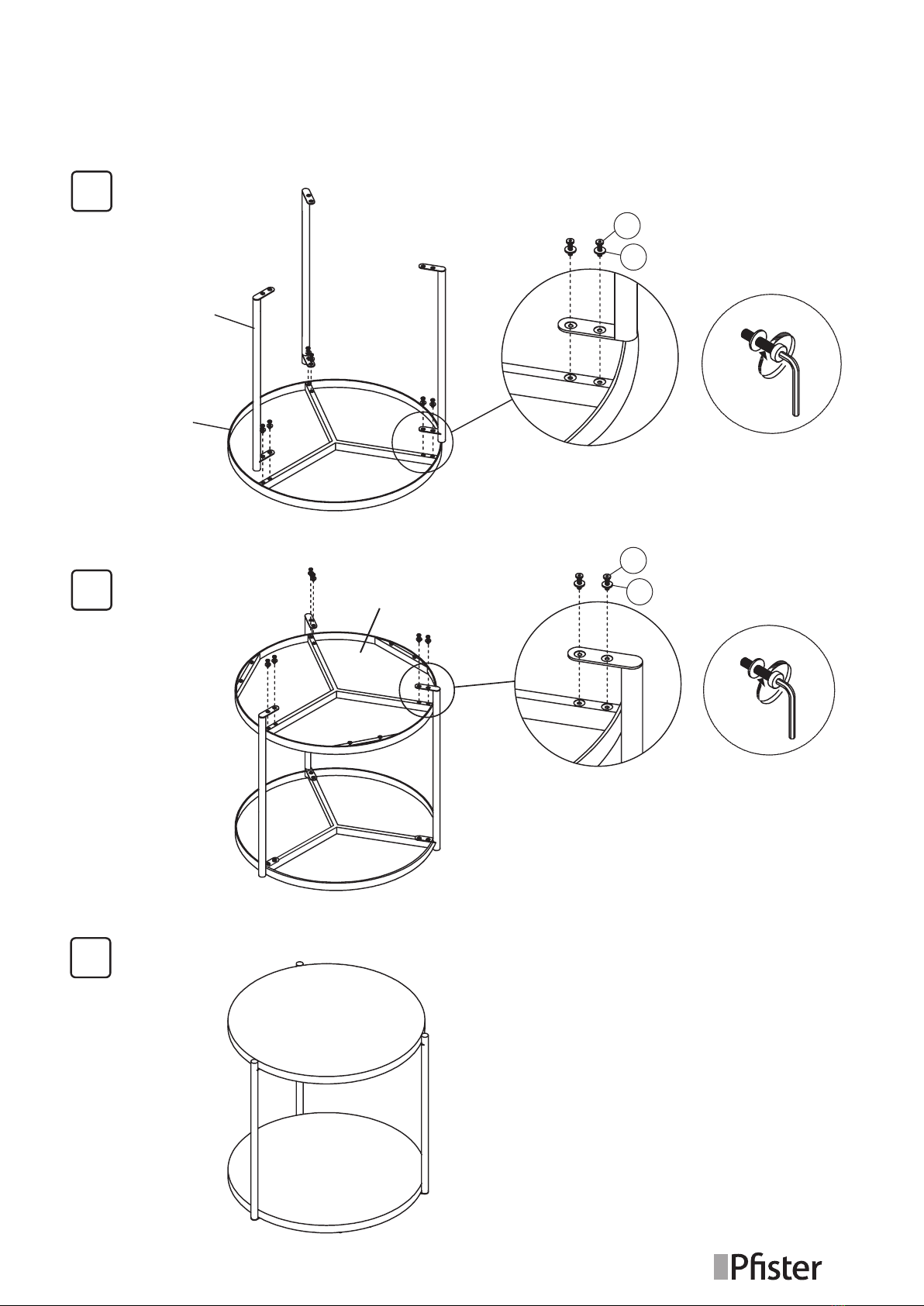 Pfister