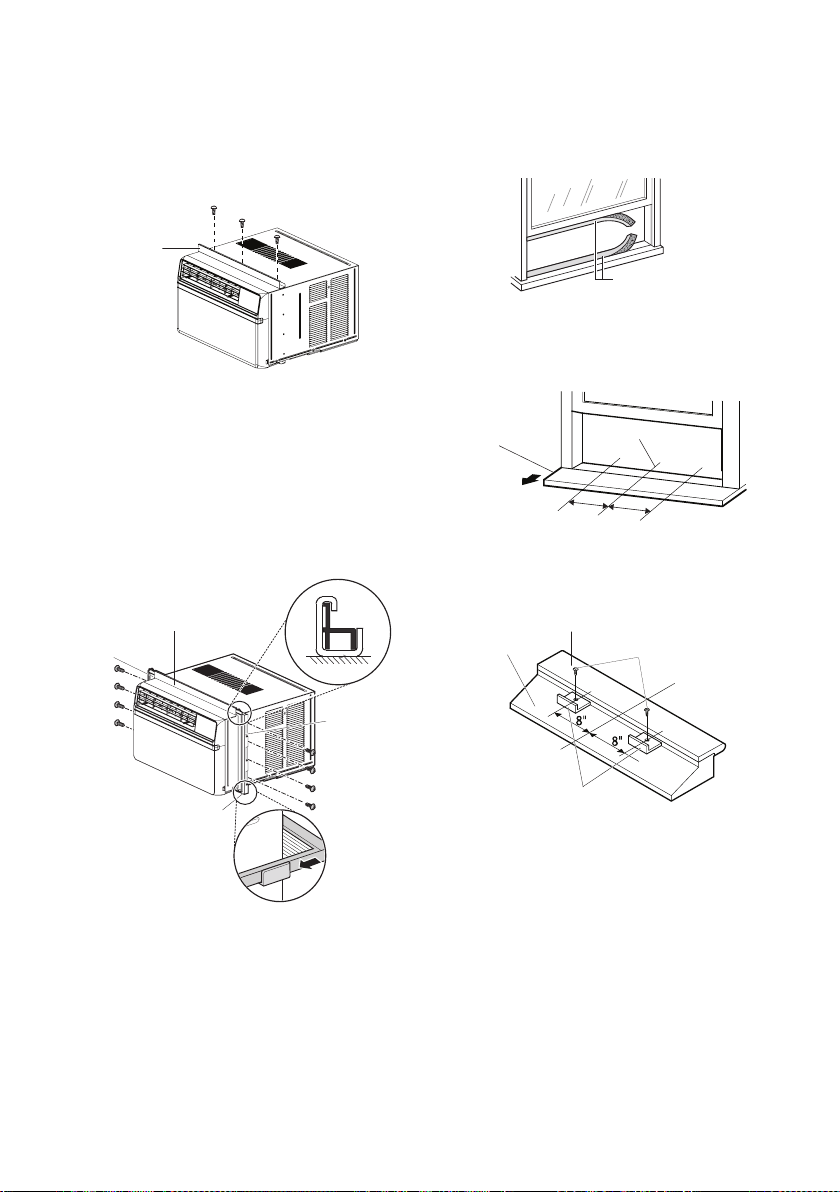 8"

8"