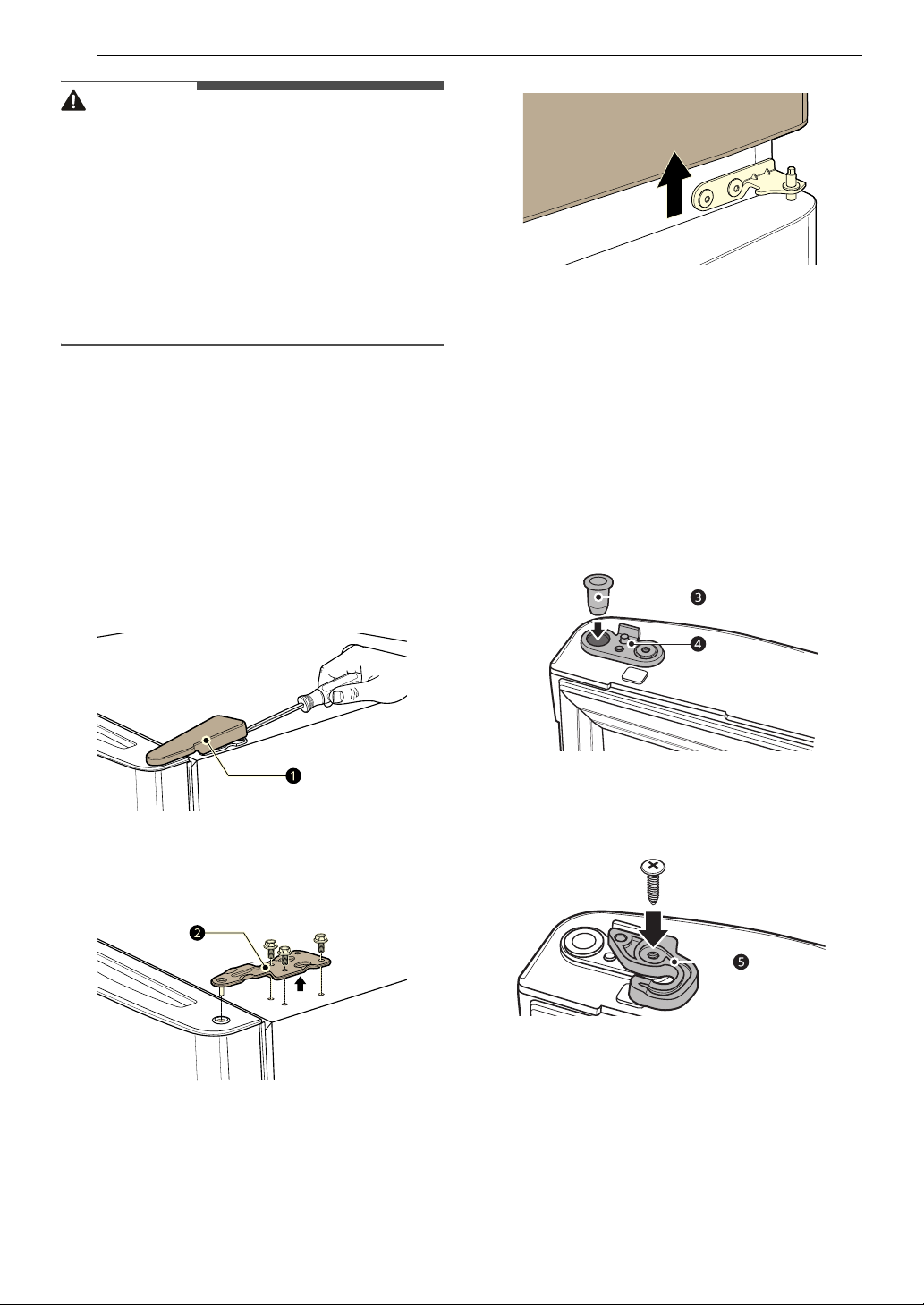 ❶

❷

❸

❹

❺