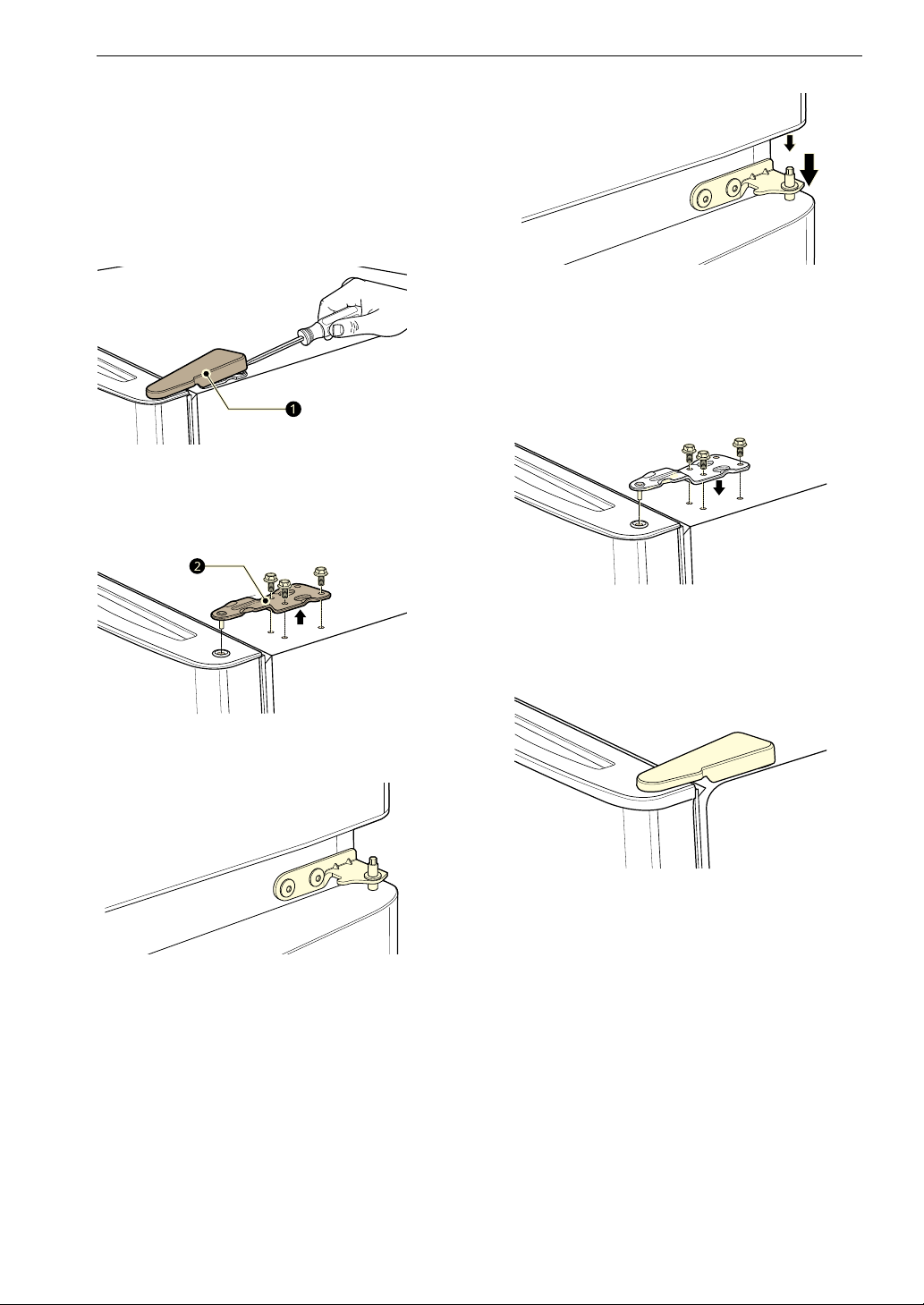 1

2