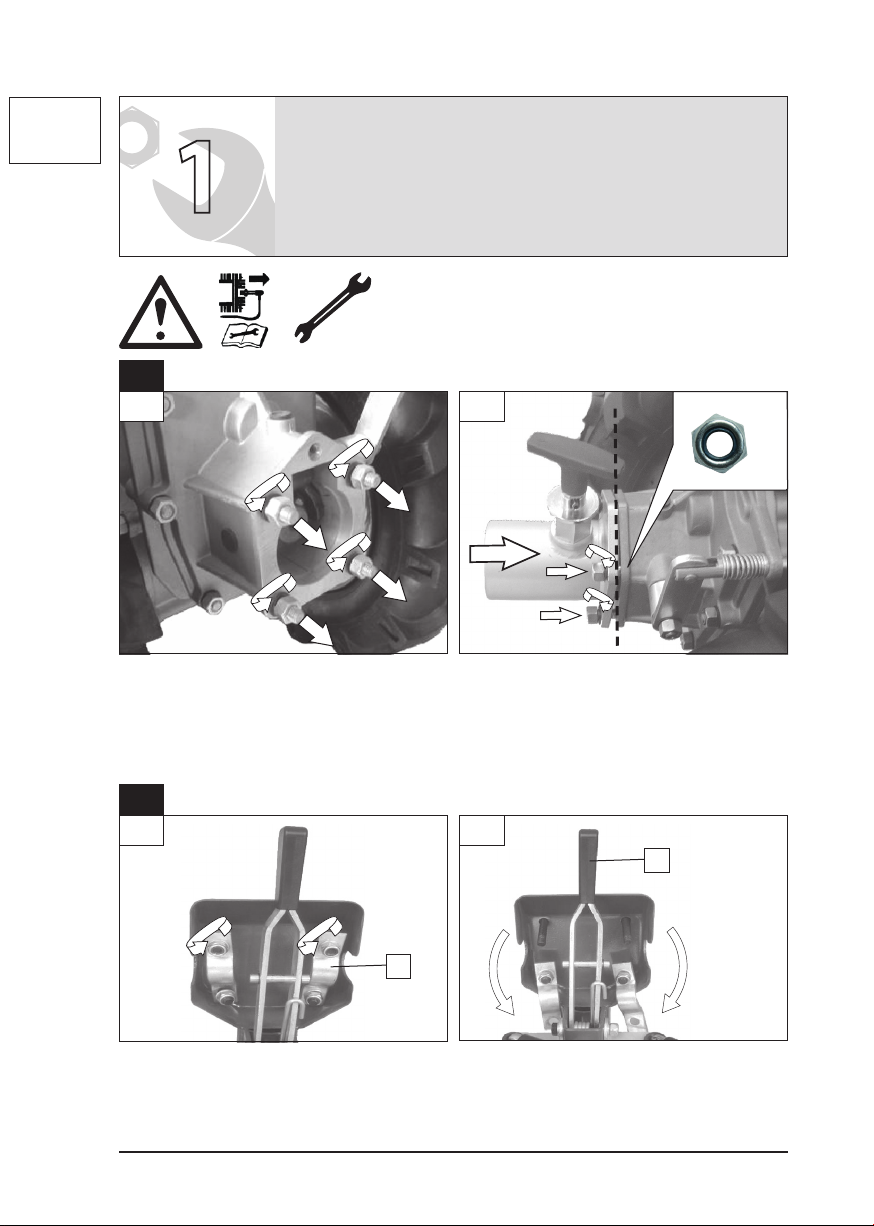 1