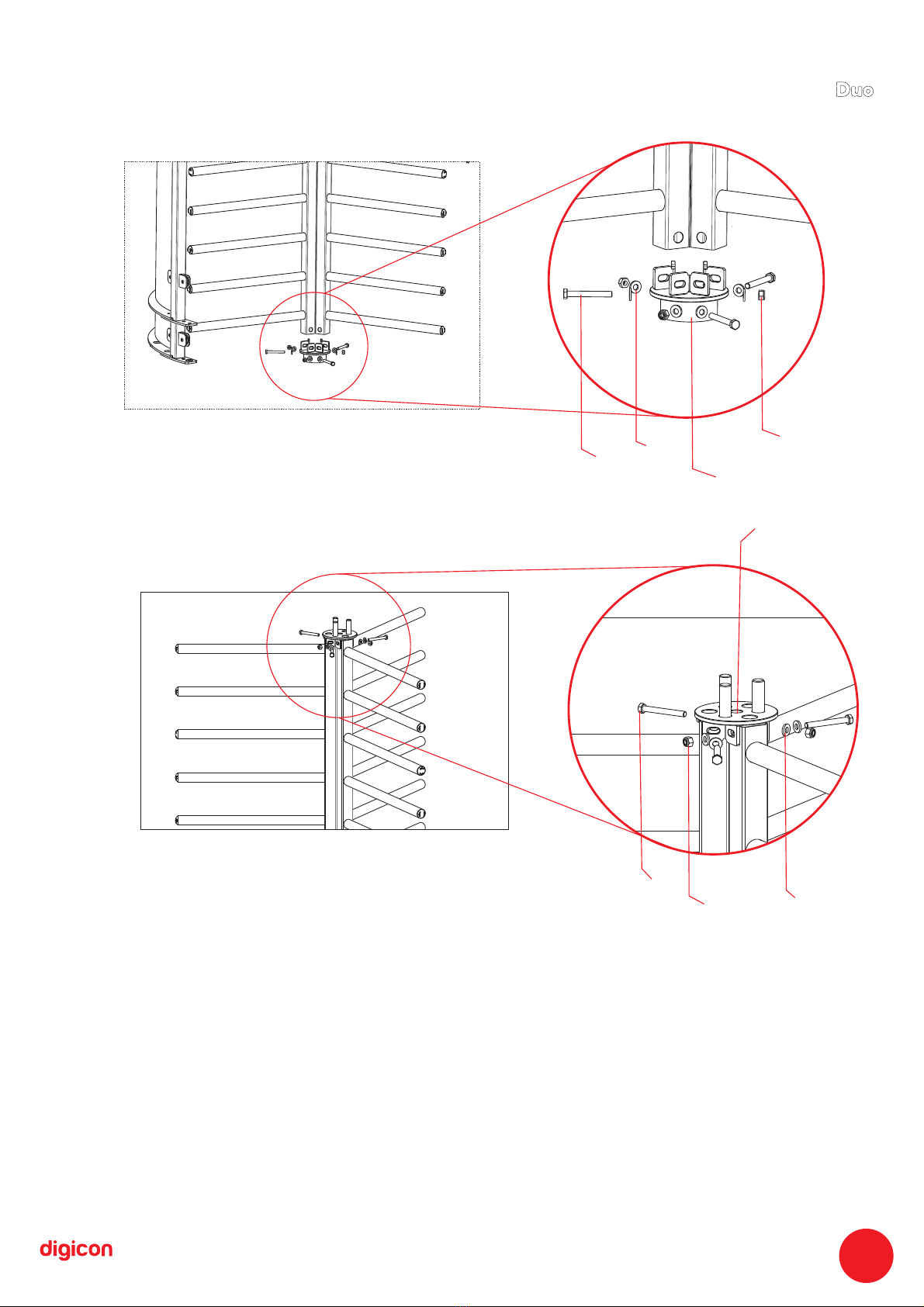 Duo

digicon