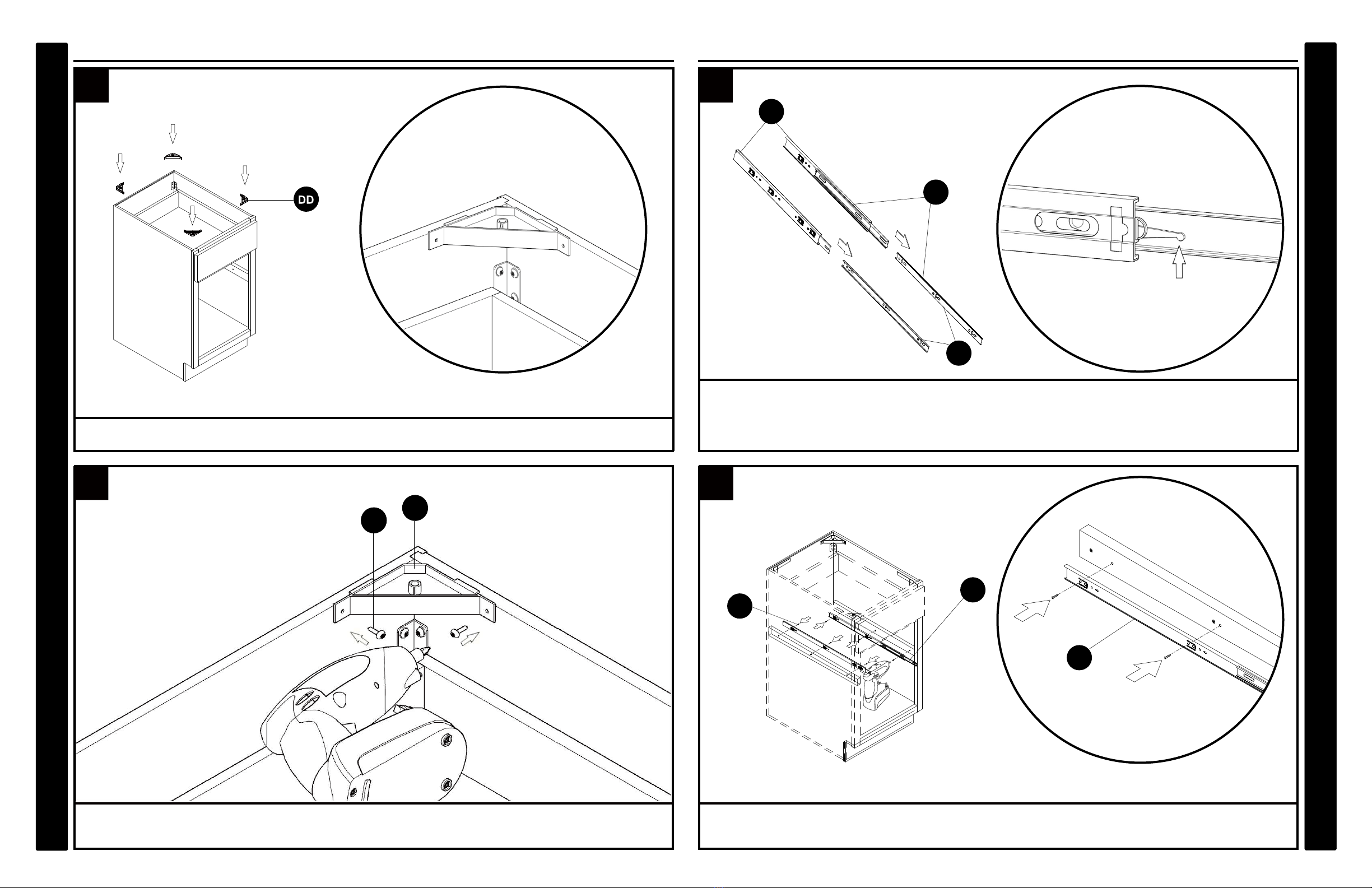 DD