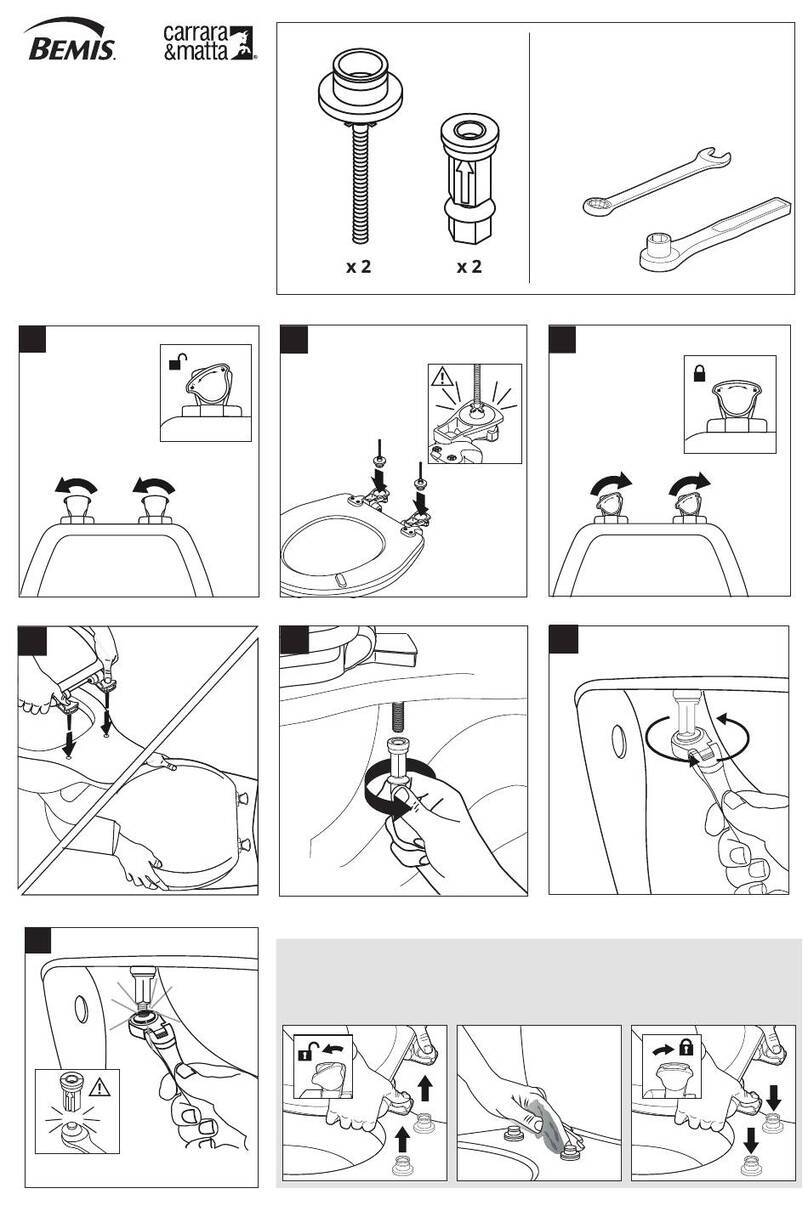 BEMIS.

carrara &matta

x 2

x 2