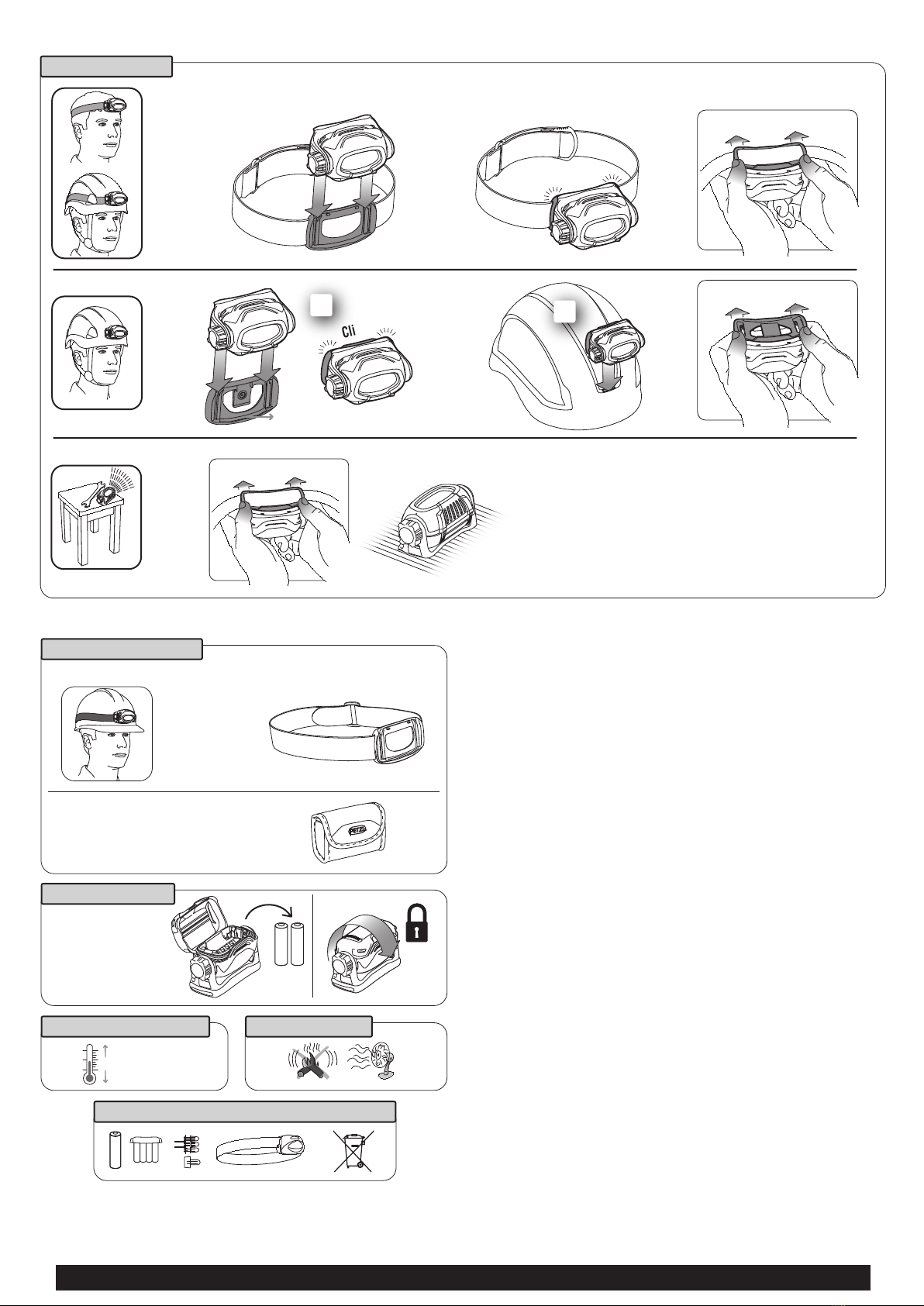 Cli

PETZL