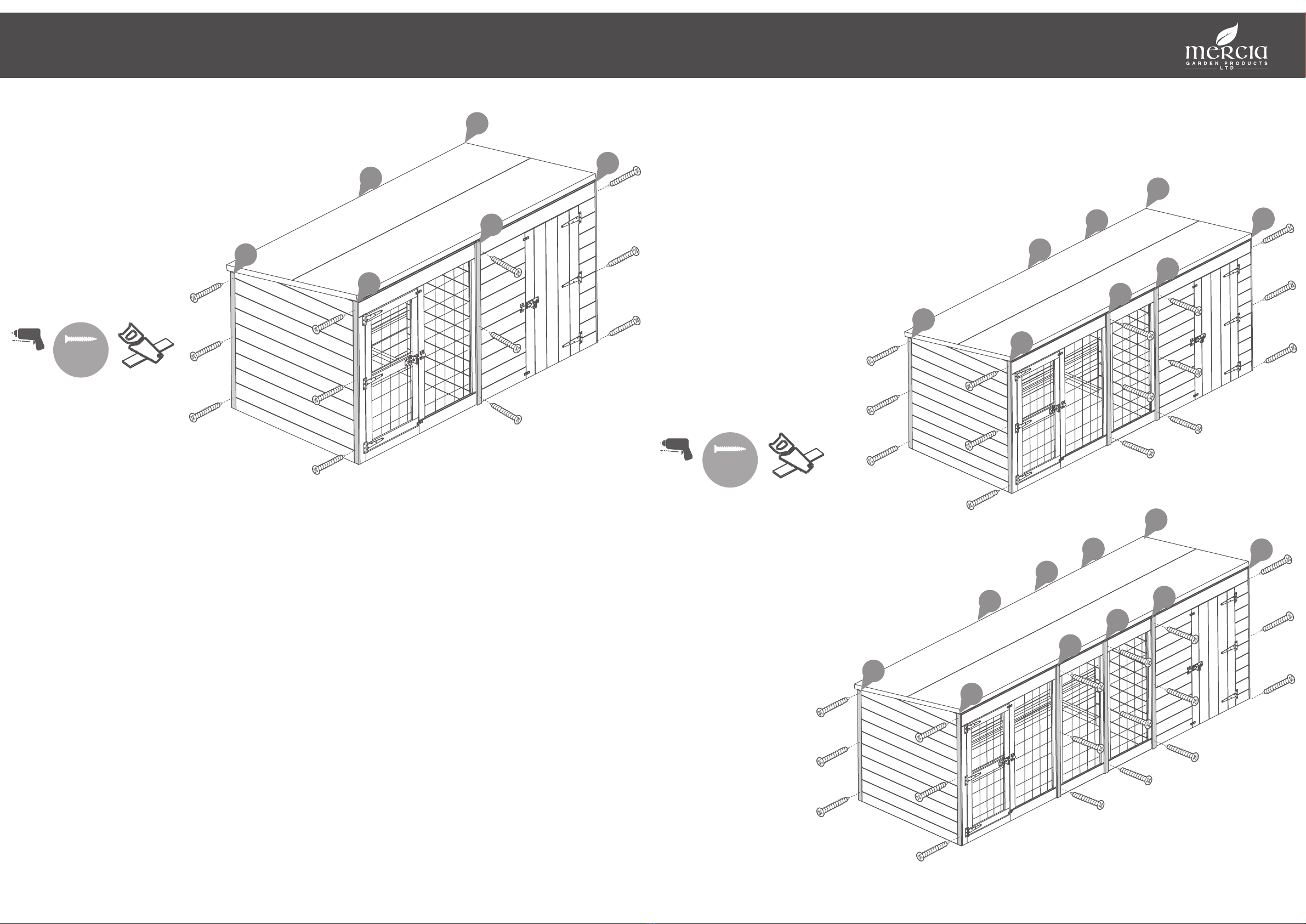 mercia
GARDEN PRODUCTS
LTD