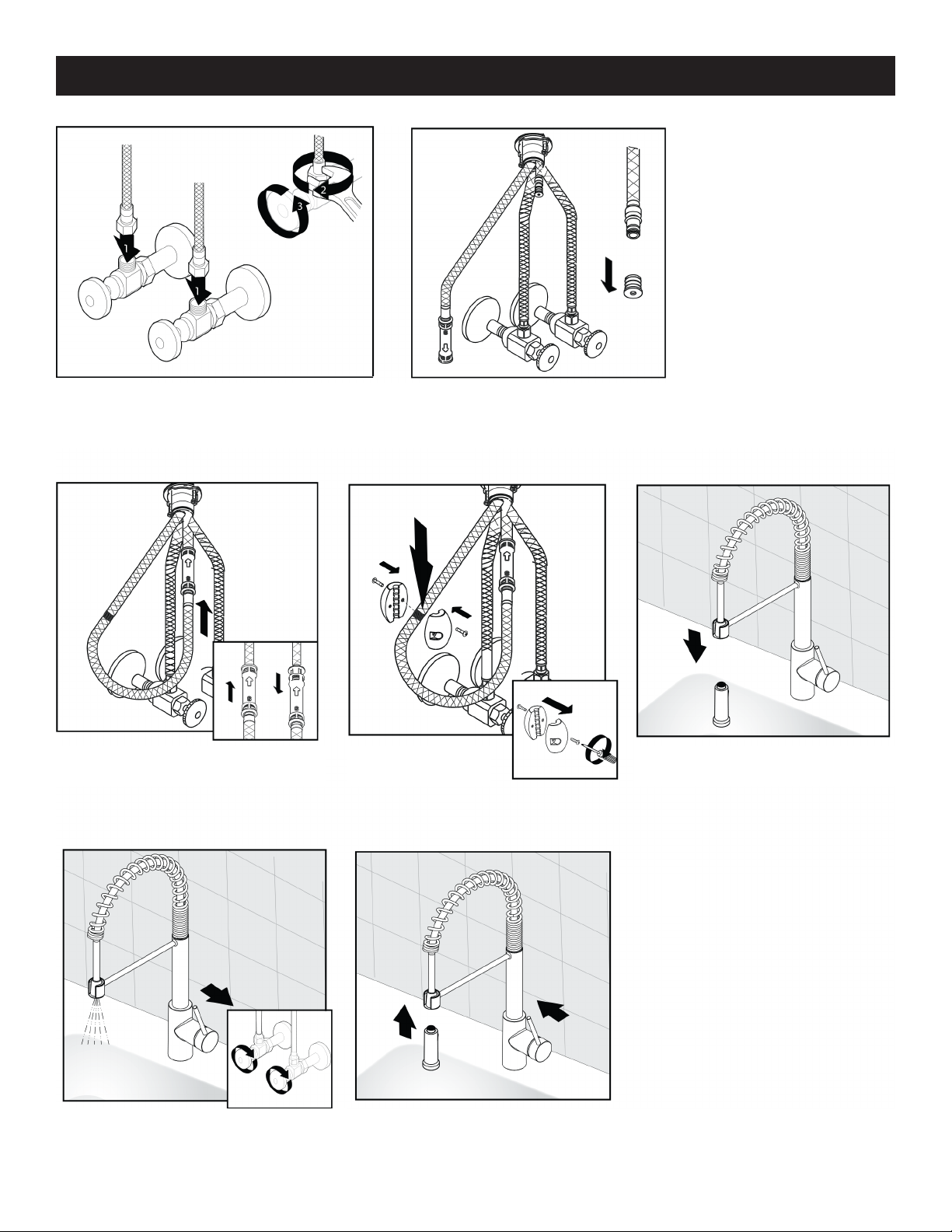 1
1
2
3