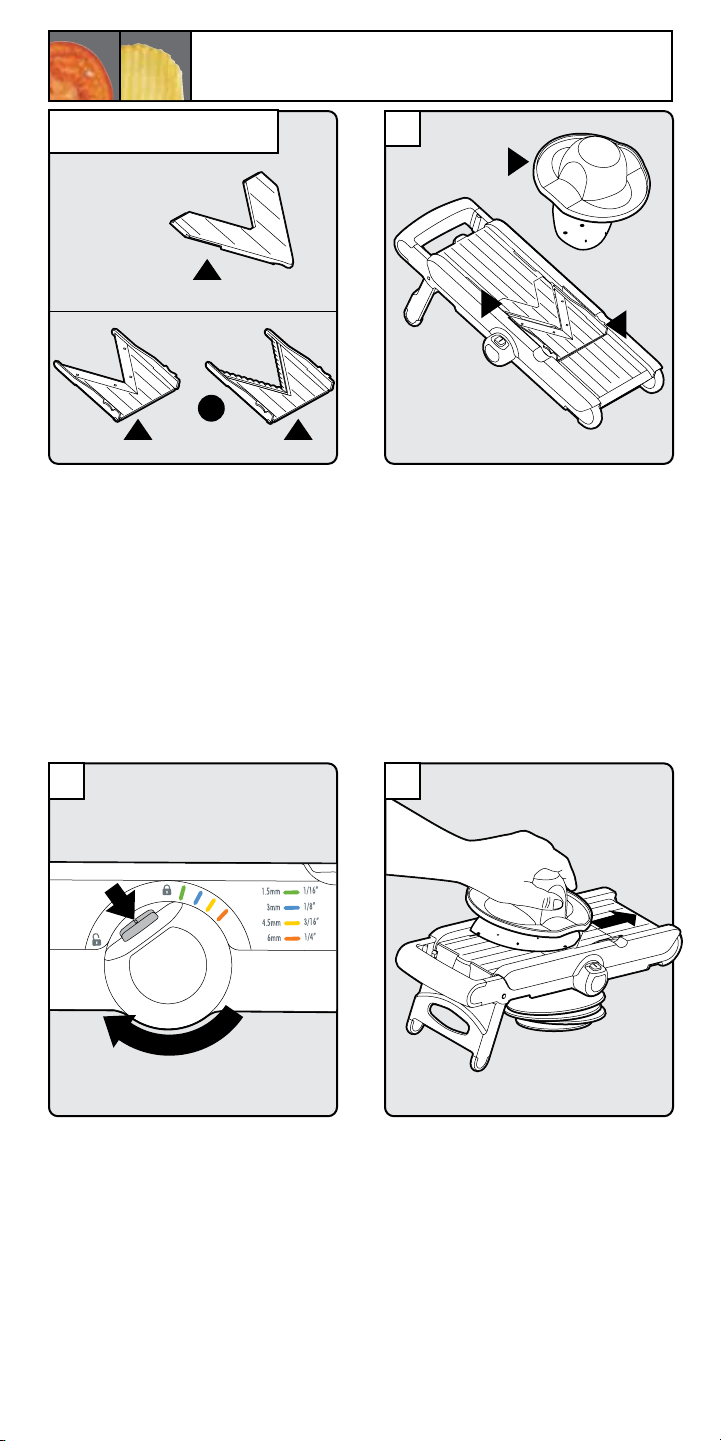 1.5mm 1/16"
3mm 1/8"
4.5mm 3/16"
6mm 1/4"