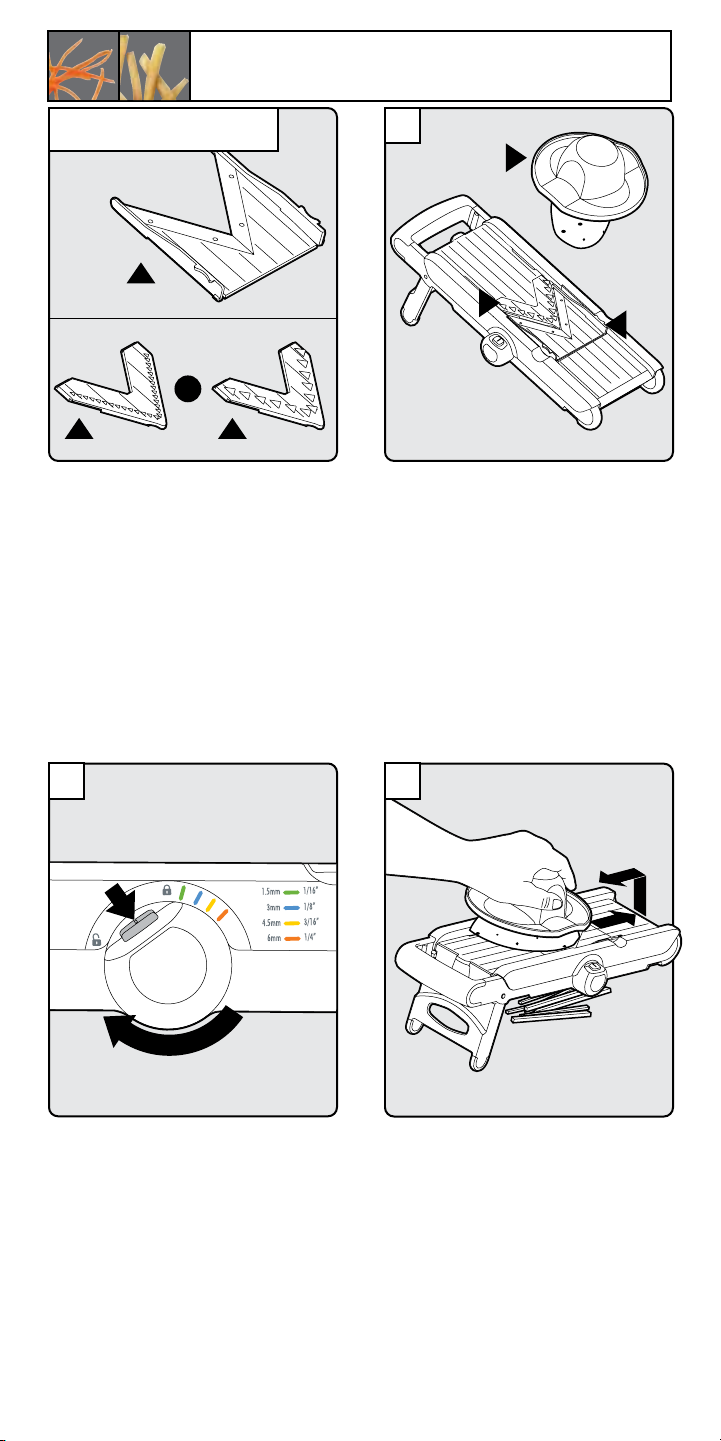 1.5mm 1/16"
3mm 1/8"
4.5mm 3/16"
6mm 1/4"