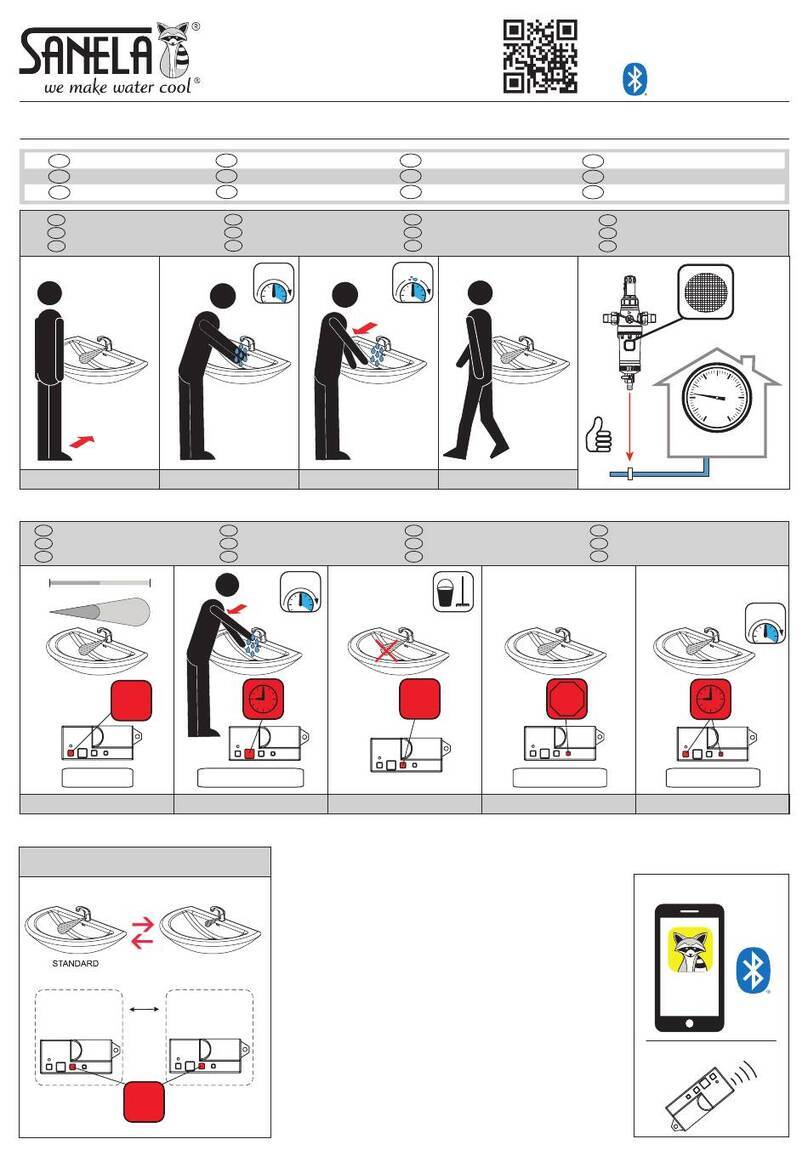 SANELA®
we make water cool®

STANDARD