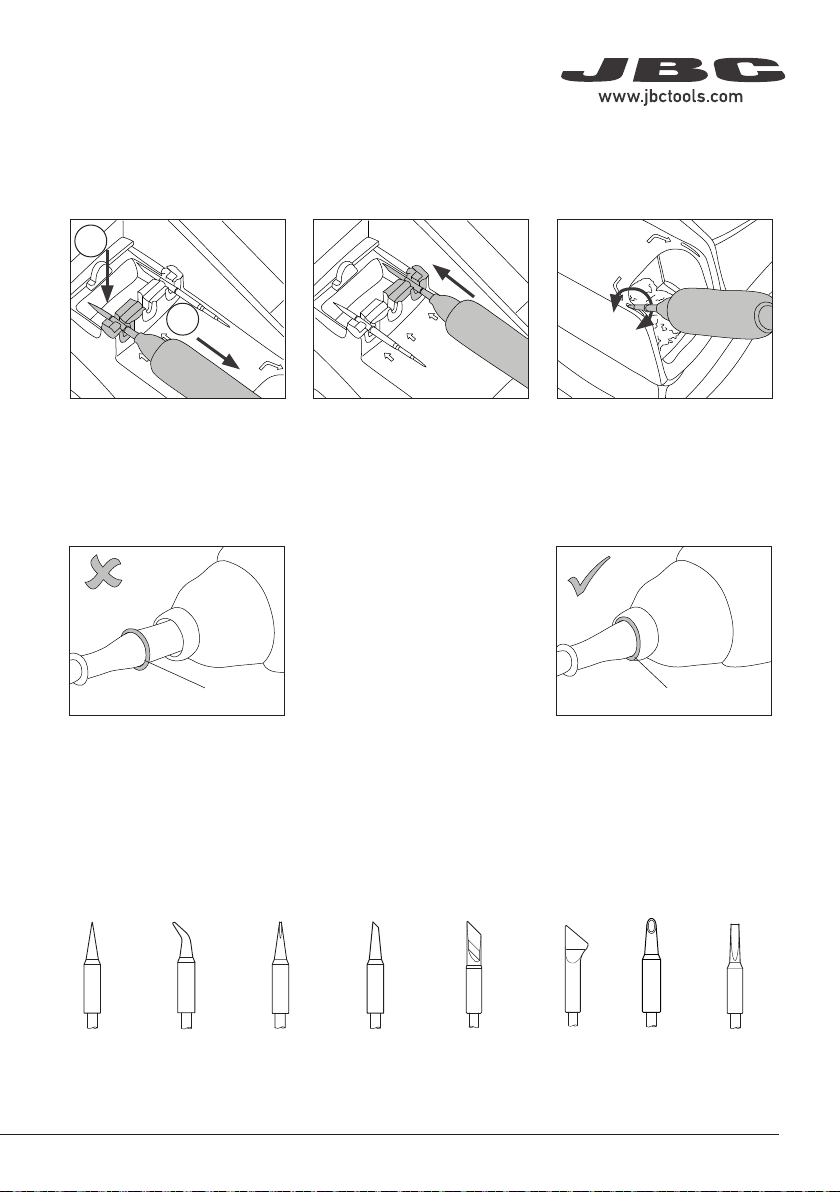 JBC
www.jbctools.com