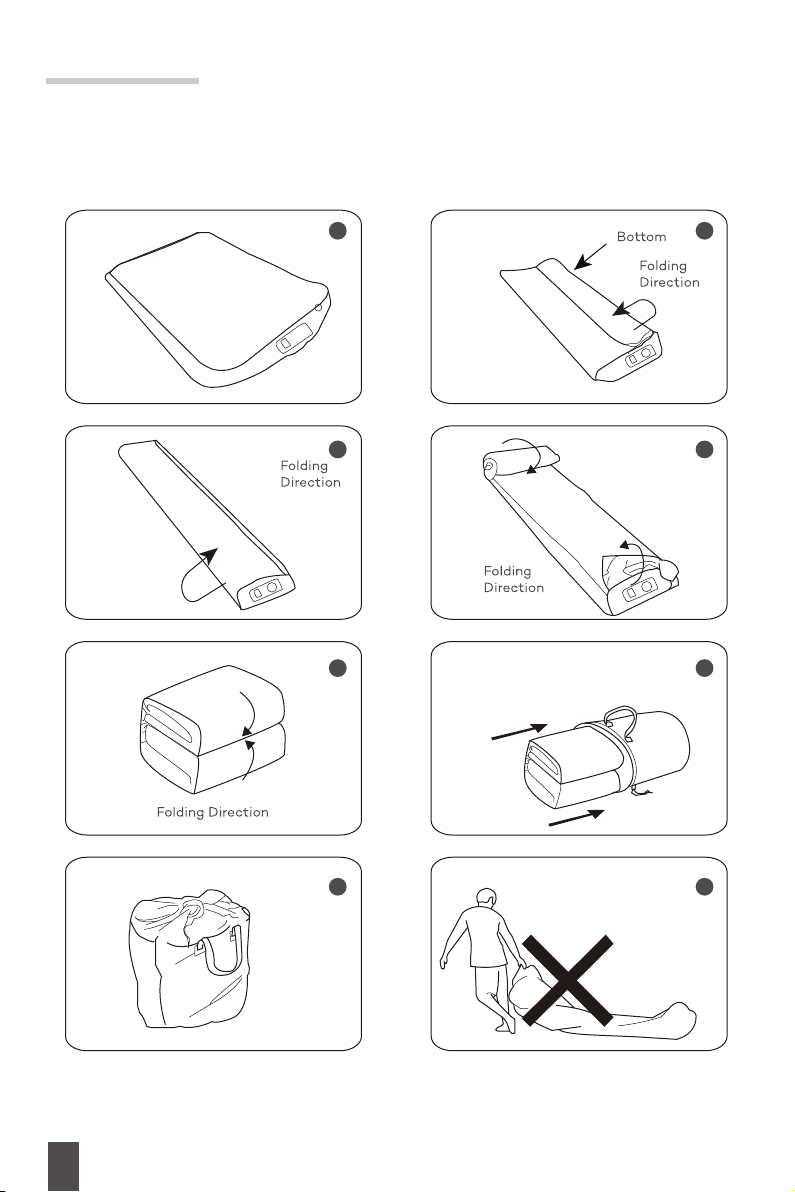 Bottom

Folding Direction

Folding Direction

Folding Direction

Folding Direction