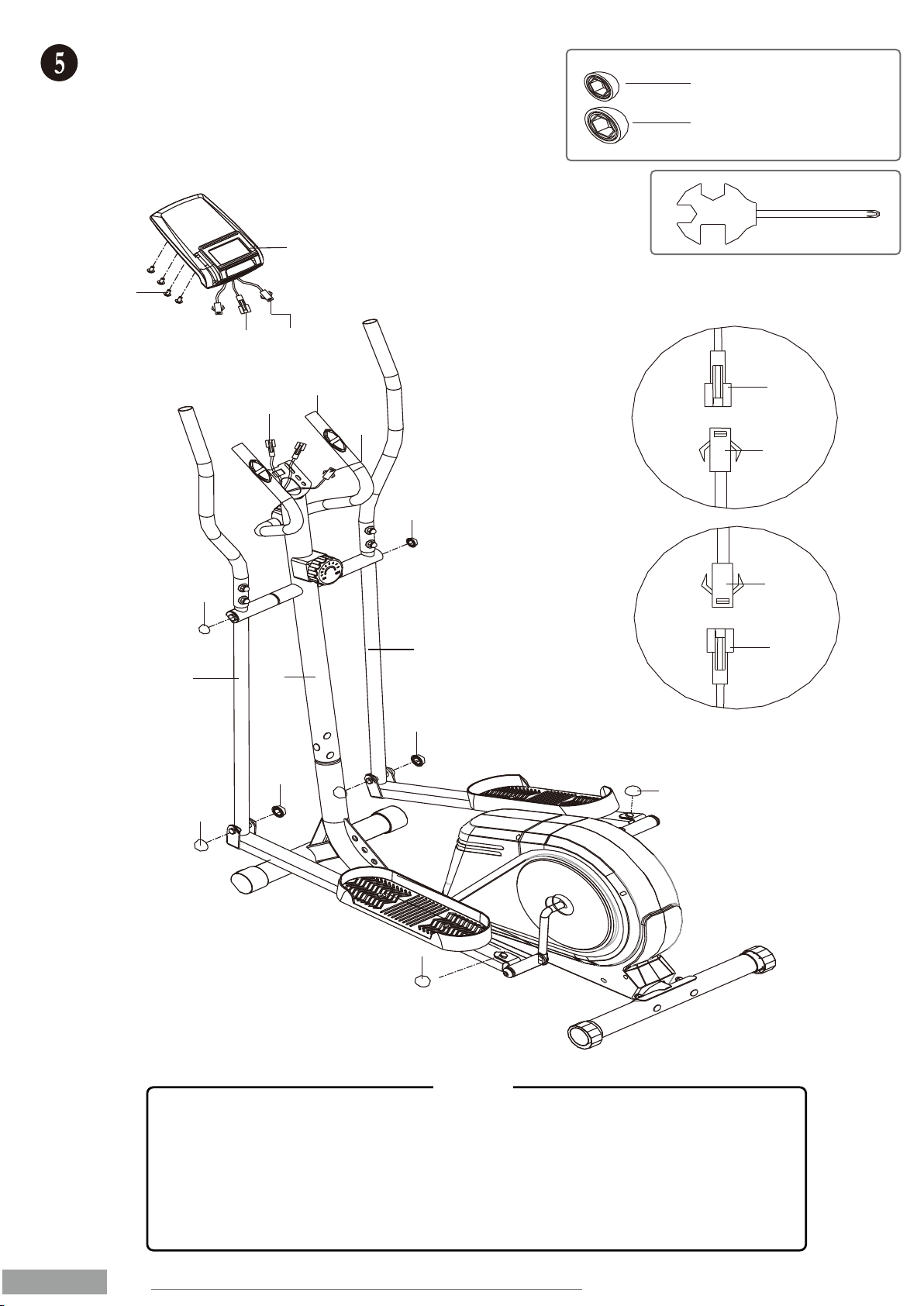 5