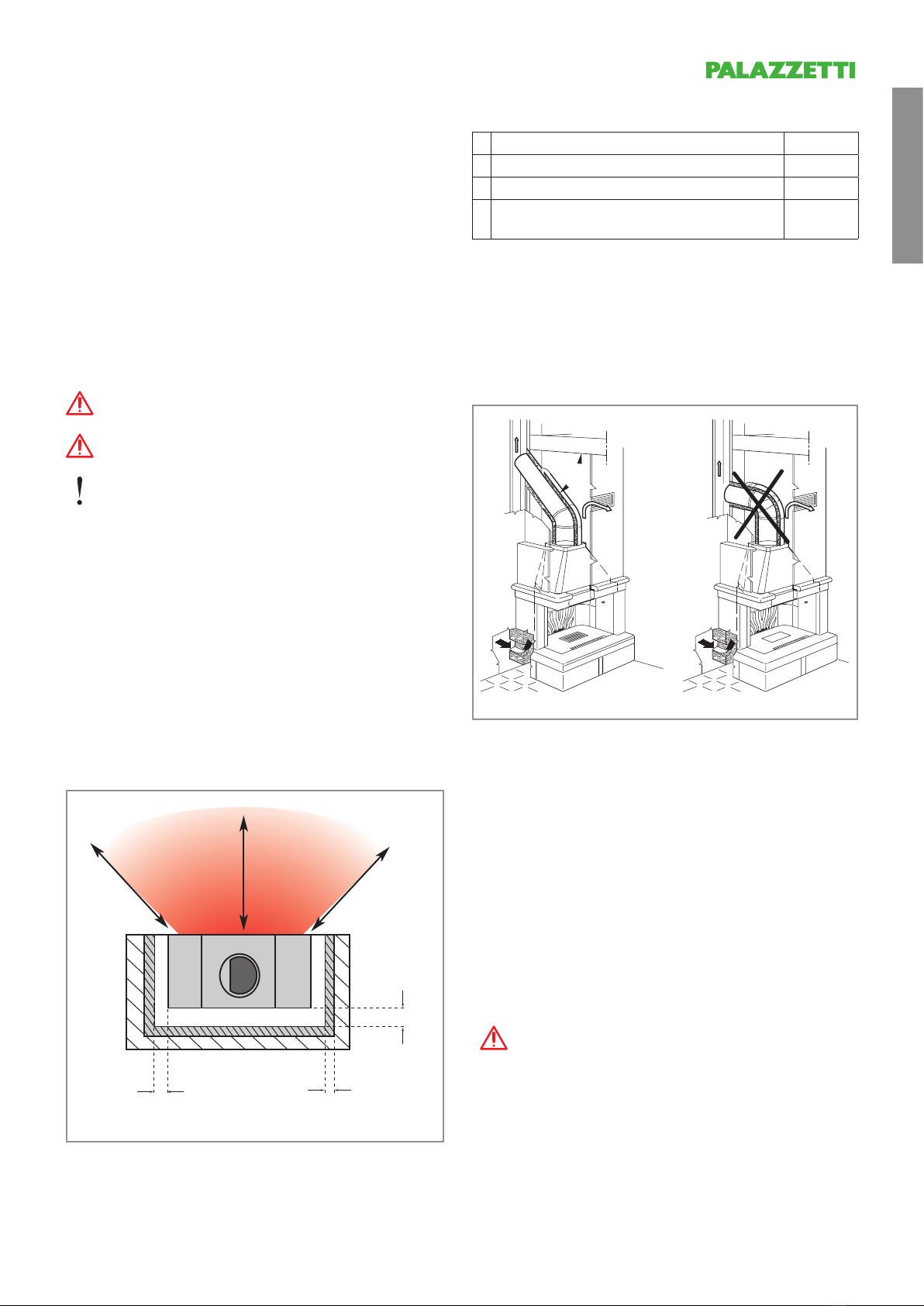 PALAZZETTI