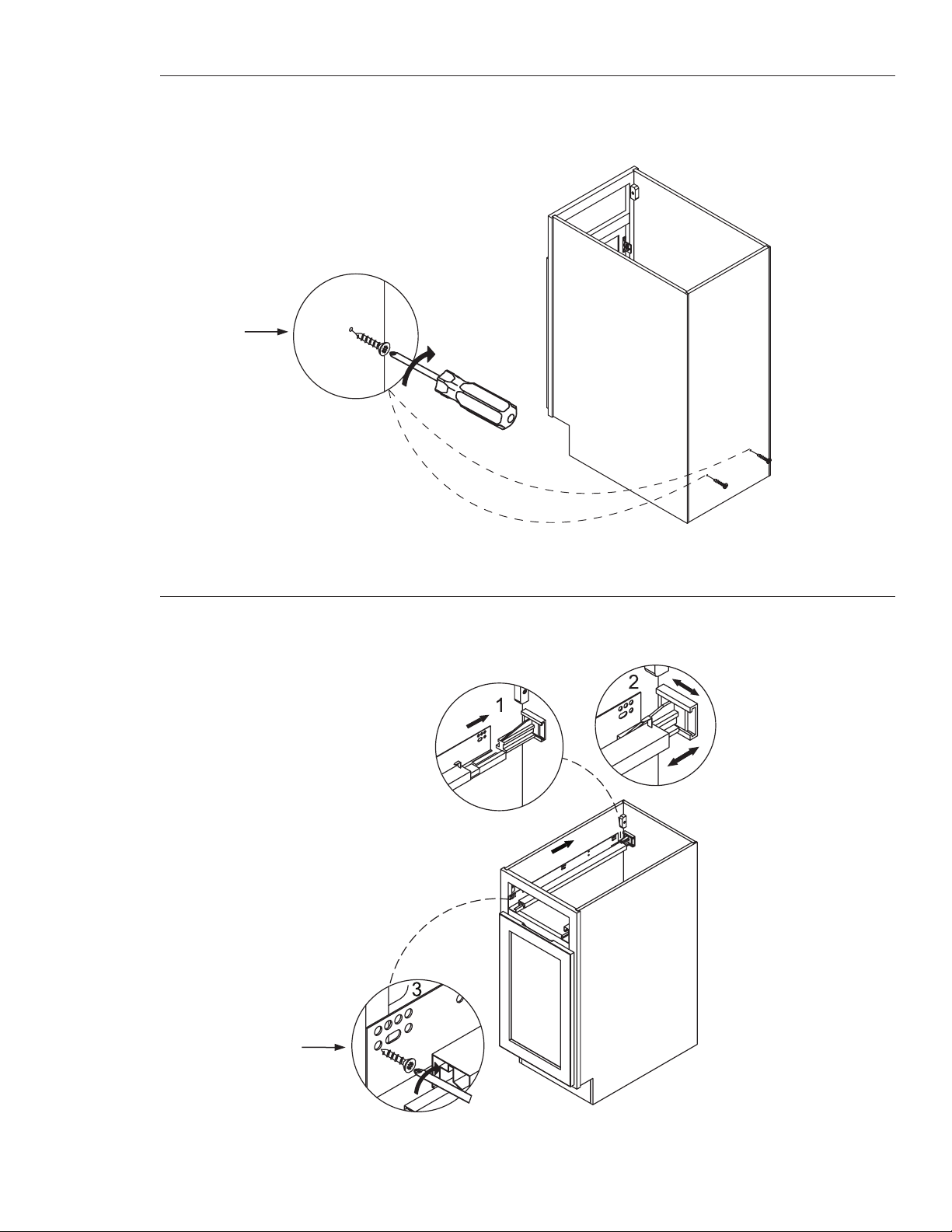 1

2

3