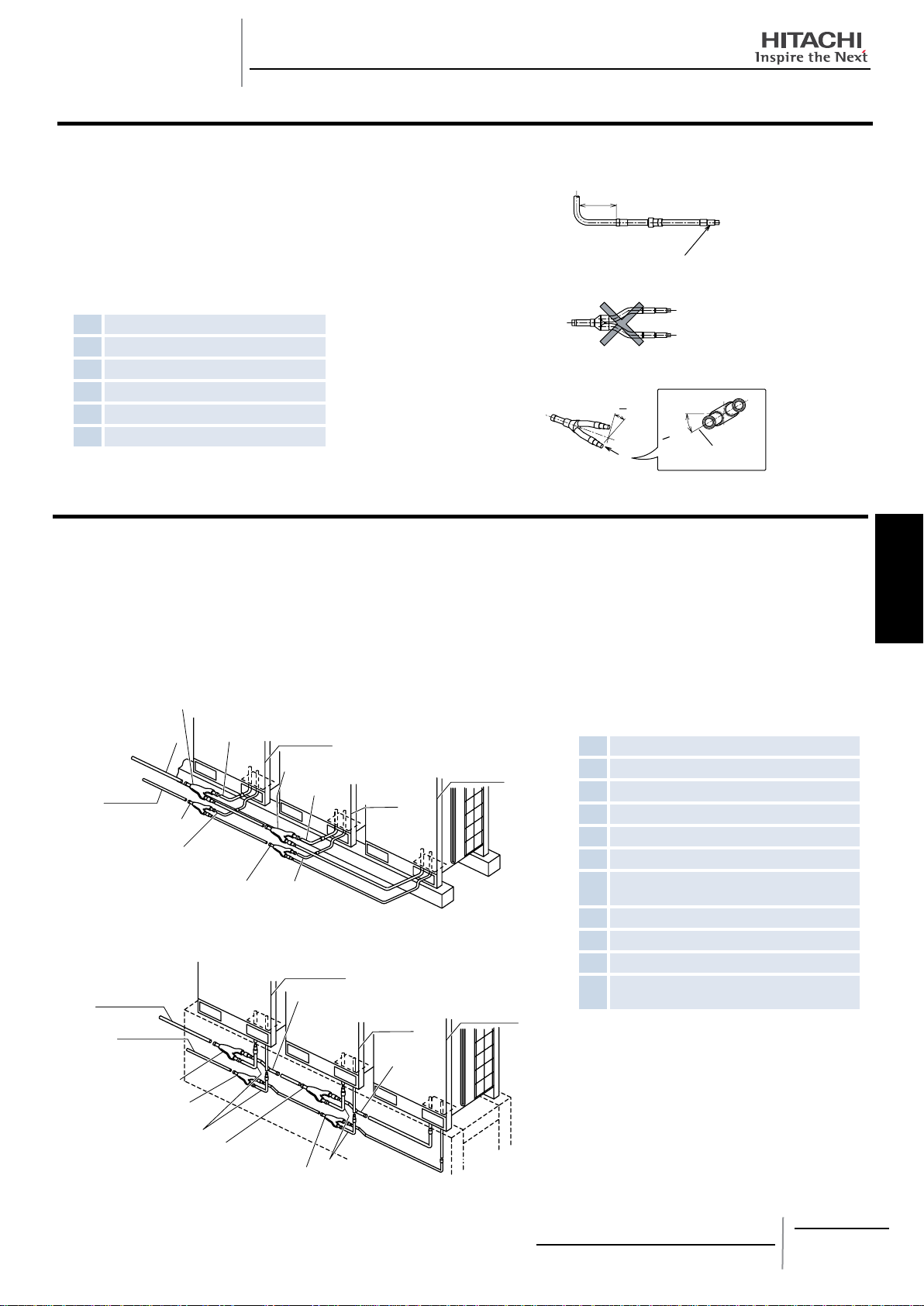 HITACHI
Inspire the Next