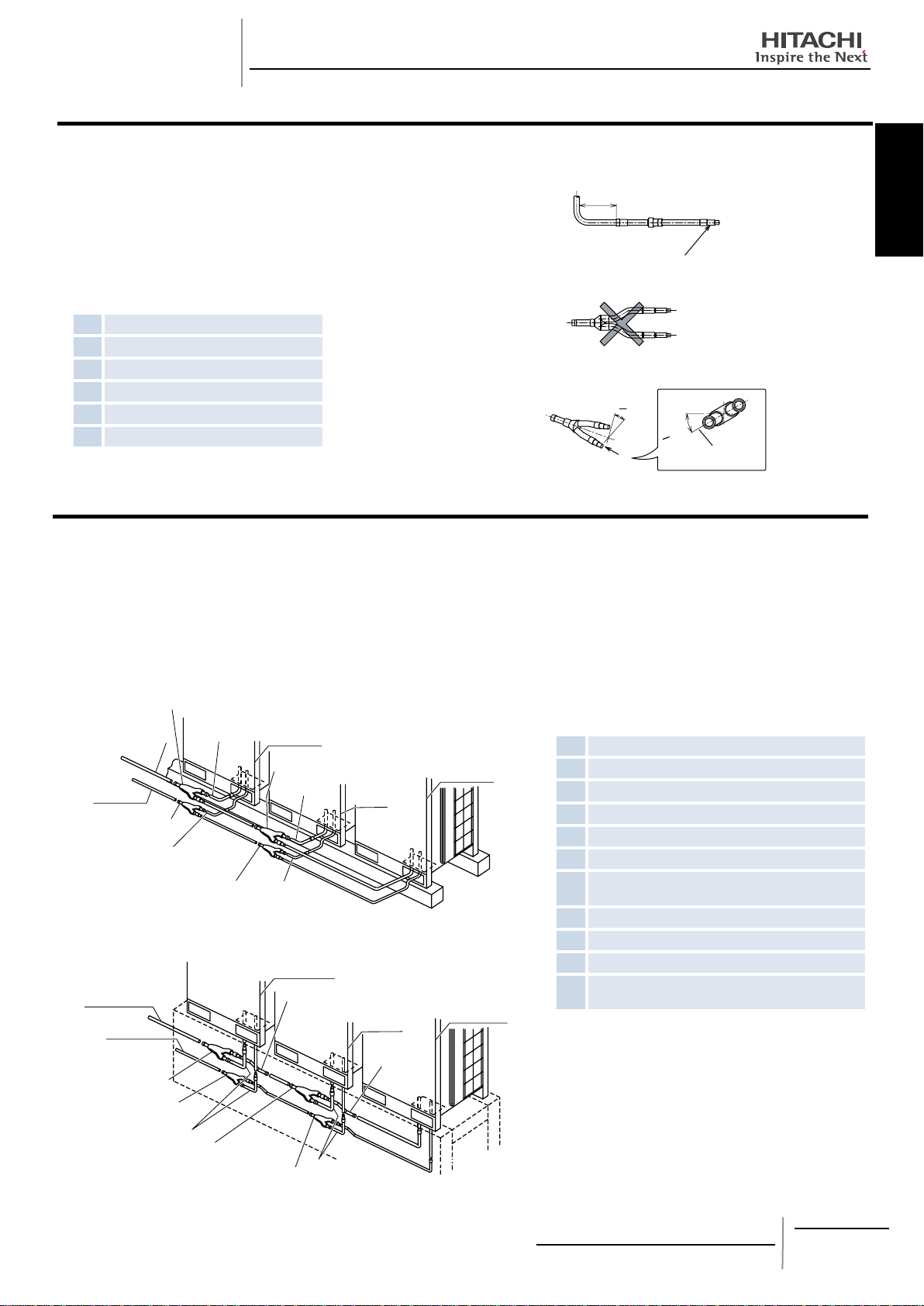 HITACHI
Inspire the Next