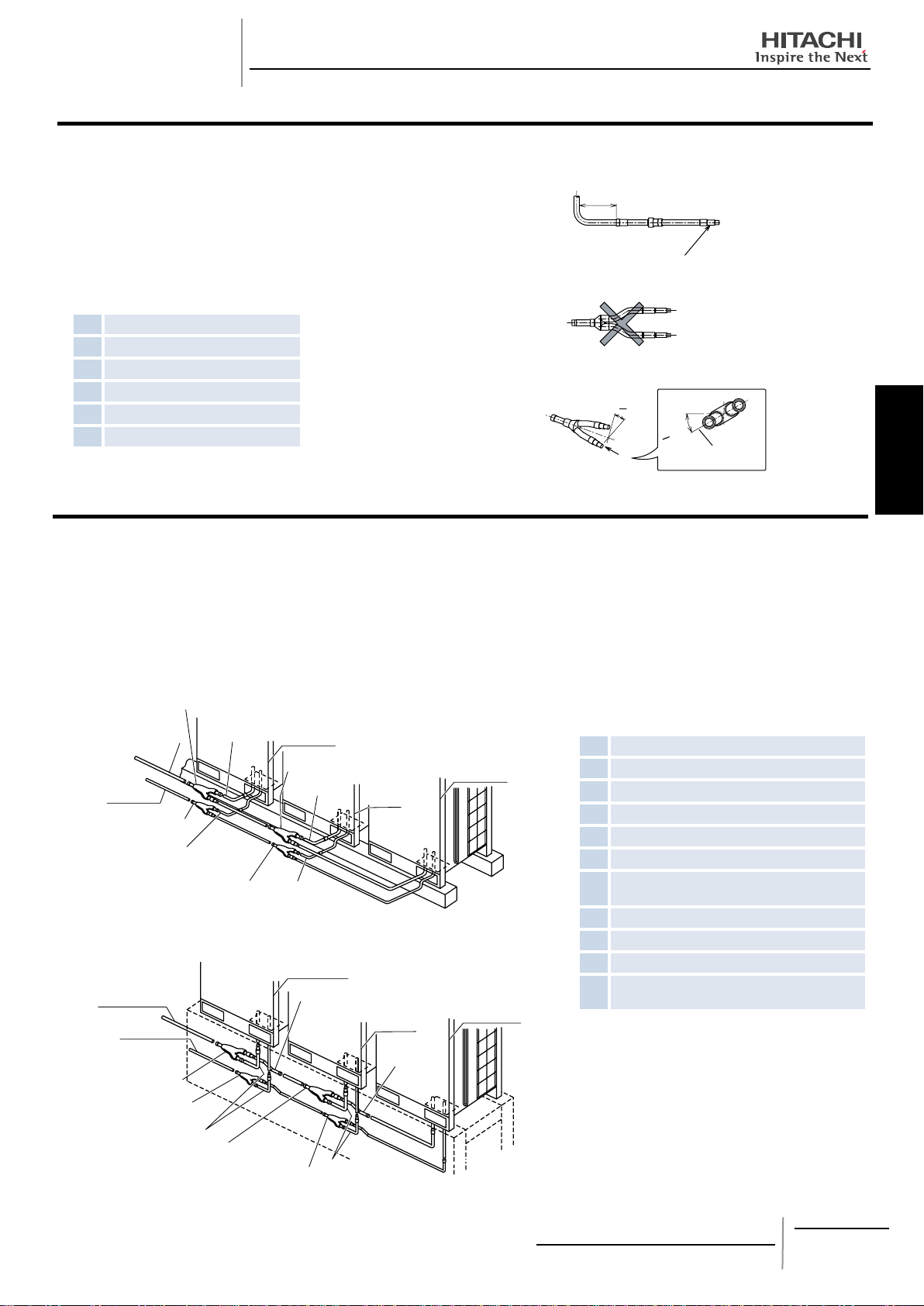 HITACHI
Inspire the Next